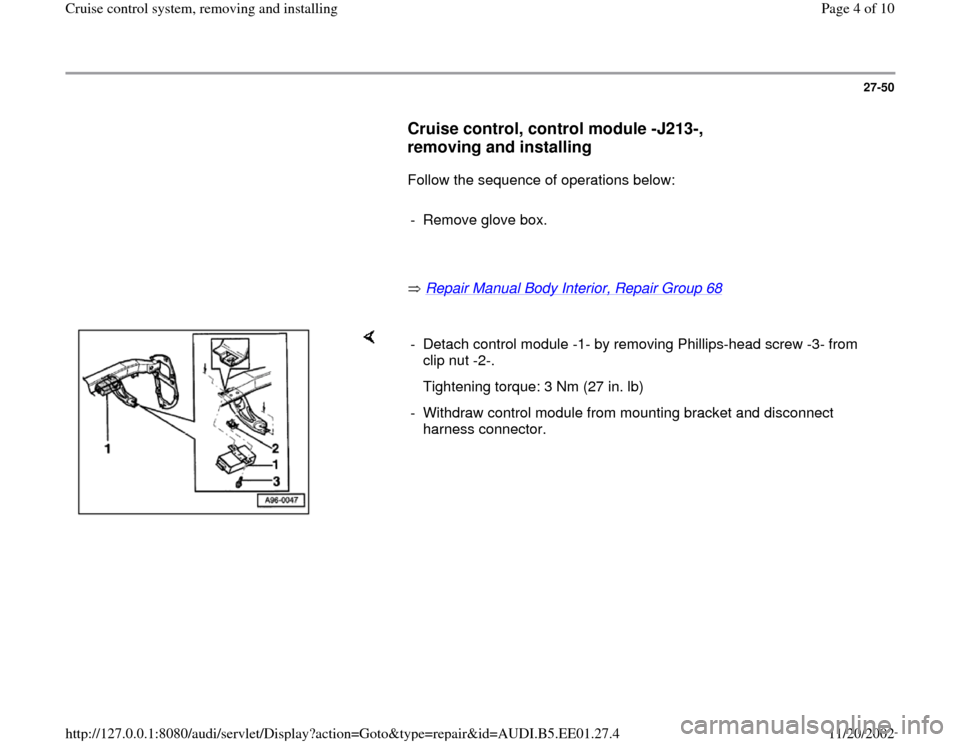 Cruise control system, removing and installing

Page 4 of 10

27-50

Cruise control, control module -J213-, removing and installing

Follow the sequence of operations below:

- Remove glove box.

⇒ Repair Manual Body Interior, Repair Group 68

1

2

1

3

A96-0047

- Detach control module -1- by removing Phillips-head screw -3- from clip nut -2-.

Tightening torque: 3 Nm (27 in. lb)

- Withdraw control module from mounting bracket and disconnect harness connector.

http://127.0.0.1:8080/audi/servlet/Display?action=Goto&type=repair&id=AUDI.B5.EE01.27.4

11/20/2002

carmanualsonline.info