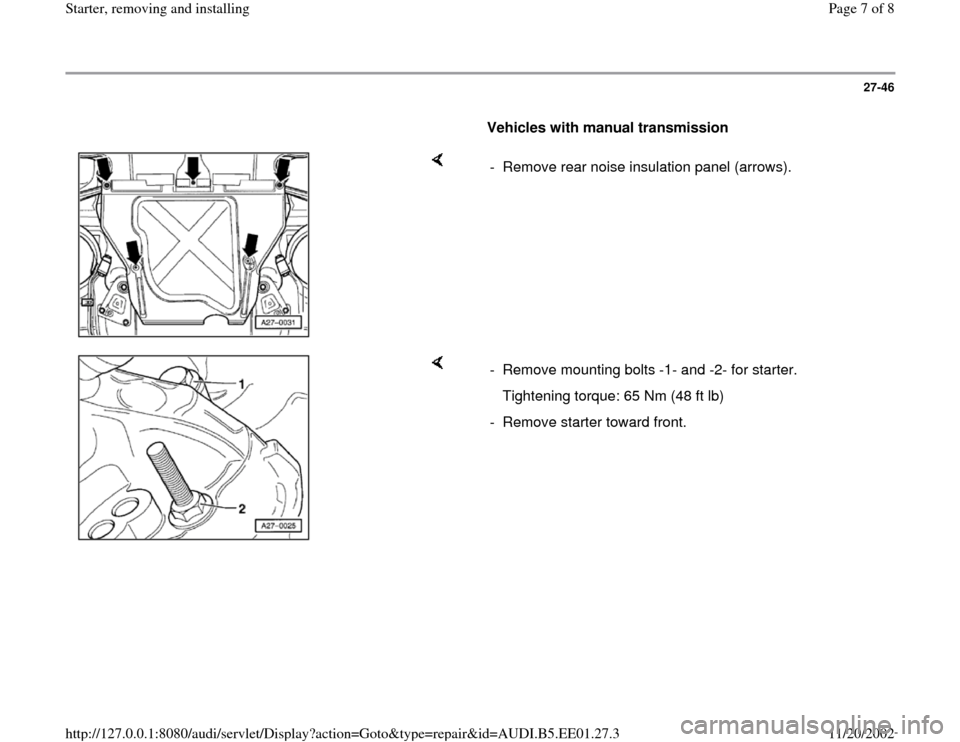 Starter, removing and installing

Page 7 of 8

27-46

Vehicles with manual transmission

A27-0031

- Remove rear noise insulation panel (arrows).

1

2

A27-0025

- Remove mounting bolts -1- and -2- for starter.

Tightening torque: 65 Nm (48 ft lb)

- Remove starter toward front.

http://127.0.0.1:8080/audi/servlet/Display?action=Goto&type=repair&id=AUDI.B5.EE01.27.3

11/20/2002

carmanualsonline.info