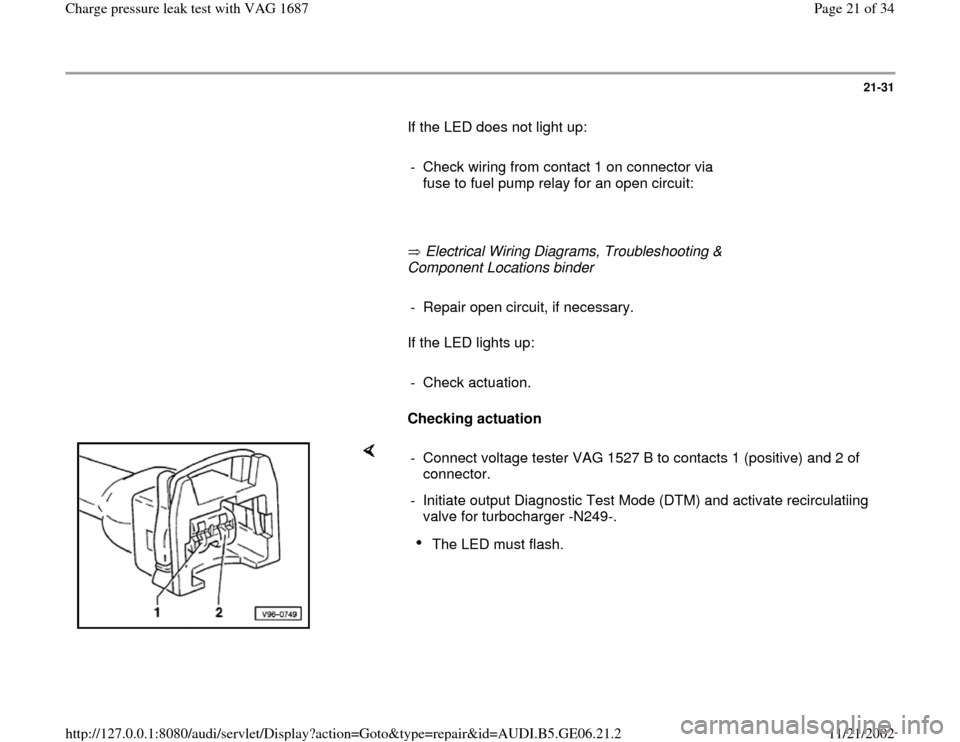 Charge pressure leak test with VAG 1687

Page 21 of 34

21-31

If the LED does not light up:

- Check wiring from contact 1 on connector via fuse to fuel pump relay for an open circuit:

⇒ Electrical Wiring Diagrams, Troubleshooting & Component Locations binder

- Repair open circuit, if necessary.

If the LED lights up:

- Check actuation.

Checking actuation

1 2 V96-0749

- Connect voltage tester VAG 1527 B to contacts 1 (positive) and 2 of connector.

- Initiate output Diagnostic Test Mode (DTM) and activate recirculatiing valve for turbocharger -N249-.

• The LED must flash.

http://127.0.0.1:8080/audi/servlet/Display?action=Goto&type=repair&id=AUDI.B5.GE06.21.2

11/21/2002

carmanualsonline.info