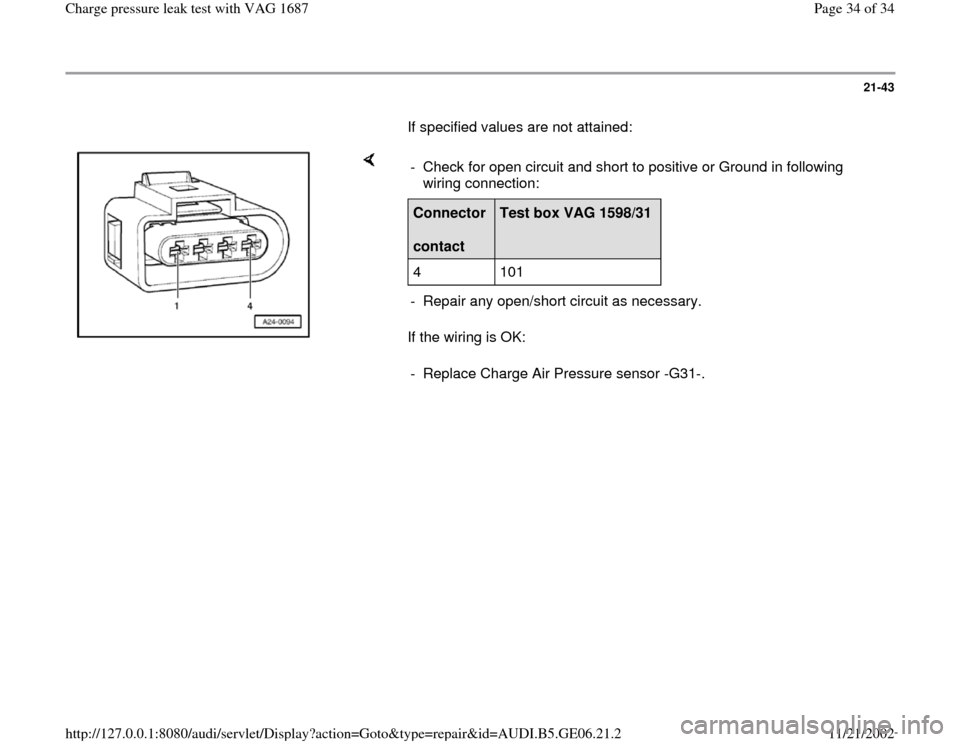 Charge pressure leak test with VAG 1687

Page 34 of 34

21-43

If specified values are not attained:

1 4

A24-0094

- Check for open circuit and short to positive or Ground in following wiring connection:

| Connector contact | Test box VAG 1598/31 |
|---|---|
| 4 | 101 |

- Repair any open/short circuit as necessary.

If the wiring is OK:

- Replace Charge Air Pressure sensor -G31-.

http://127.0.0.1:8080/audi/servlet/Display?action=Goto&type=repair&id=AUDI.B5.GE06.21.2

11/21/2002

carmanualsonline.info