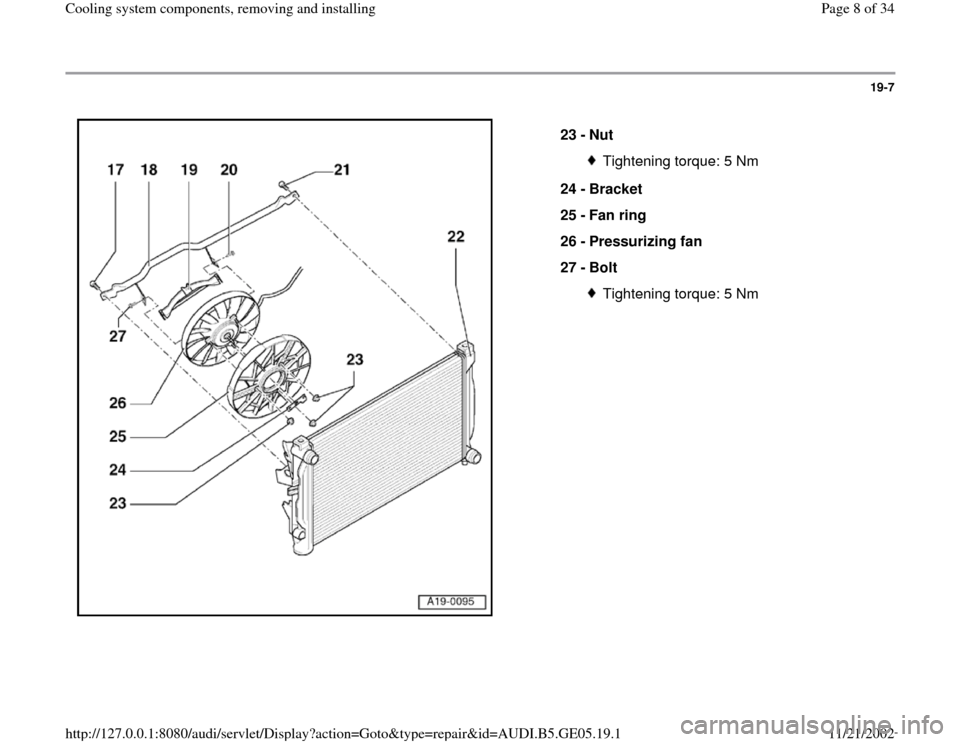 Cooling system components, removing and installing

Page 8 of 34

19-7

17 18 19 20 21

22

27

23

26

25

24

23

A19-0095

23 - Nut

Tightening torque: 5 Nm

24 - Bracket

25 - Fan ring

26 - Pressurizing fan

27 - Bolt

Tightening torque: 5 Nm

http://127.0.0.1:8080/audi/servlet/Display?action=Goto&type=repair&id=AUDI.B5.GE05.19.1

11/21/2002

carmanualsonline.info