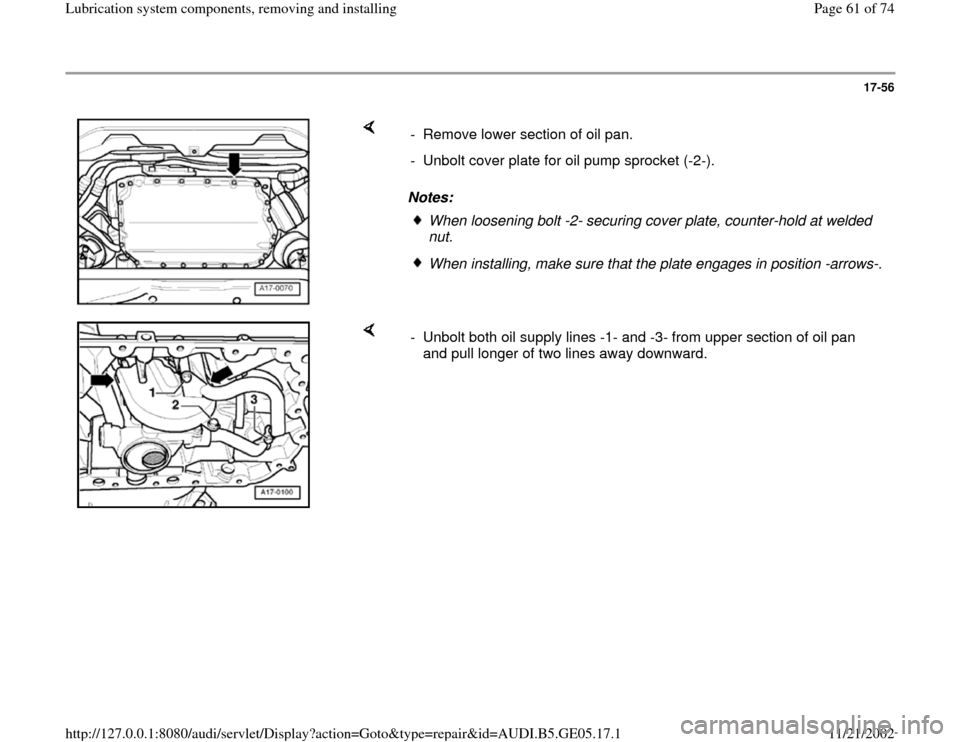 Lubrication system components, removing and installing

Page 61 of 74

17-56

A17-0070

- Remove lower section of oil pan.

- Unbolt cover plate for oil pump sprocket (-2-).

Notes:

When loosening bolt -2- securing cover plate, counter-hold at welded nut.

When installing, make sure that the plate engages in position -arrows-.

1

2

3

A17-0100

- Unbolt both oil supply lines -1- and -3- from upper section of oil pan and pull longer of two lines away downward.

http://127.0.0.1:8080/audi/servlet/Display?action=Goto&type=repair&id=AUDI.B5.GE05.17.1

11/21/2002

carmanualsonline.info