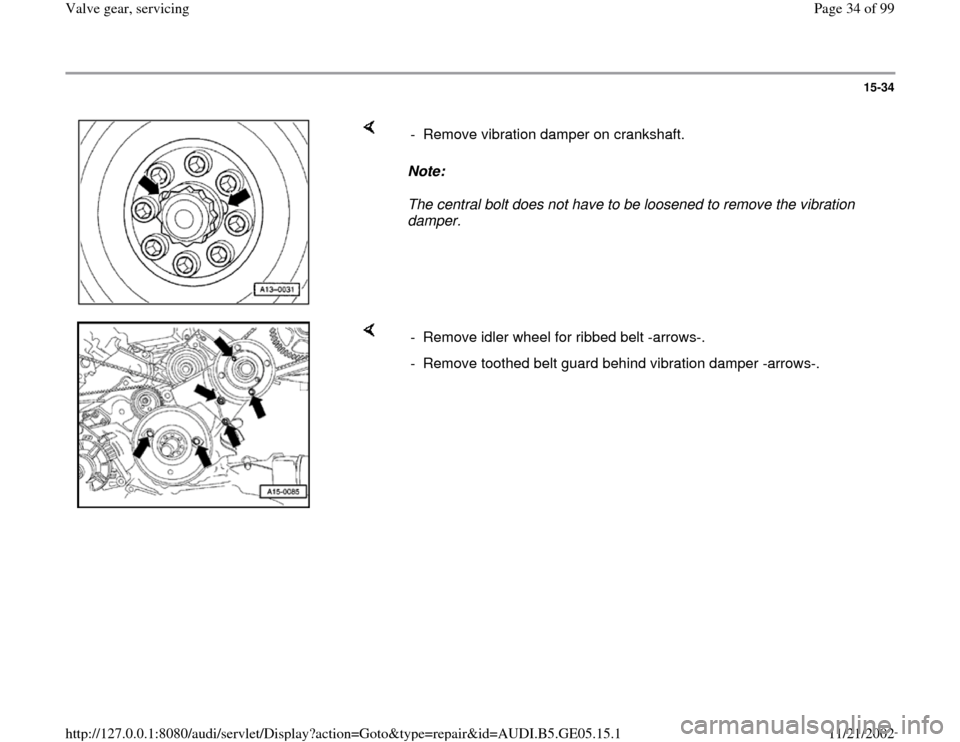 Valve gear, servicing

Page 34 of 99

15-34

A13-0031

- Remove vibration damper on crankshaft.

Note:

The central bolt does not have to be loosened to remove the vibration damper.

A15-0085

- Remove idler wheel for ribbed belt -arrows-.

- Remove toothed belt guard behind vibration damper -arrows-.

http://127.0.0.1:8080/audi/servlet/Display?action=Goto&type=repair&id=AUDI.B5.GE05.15.1

11/21/2002

carmanualsonline.info