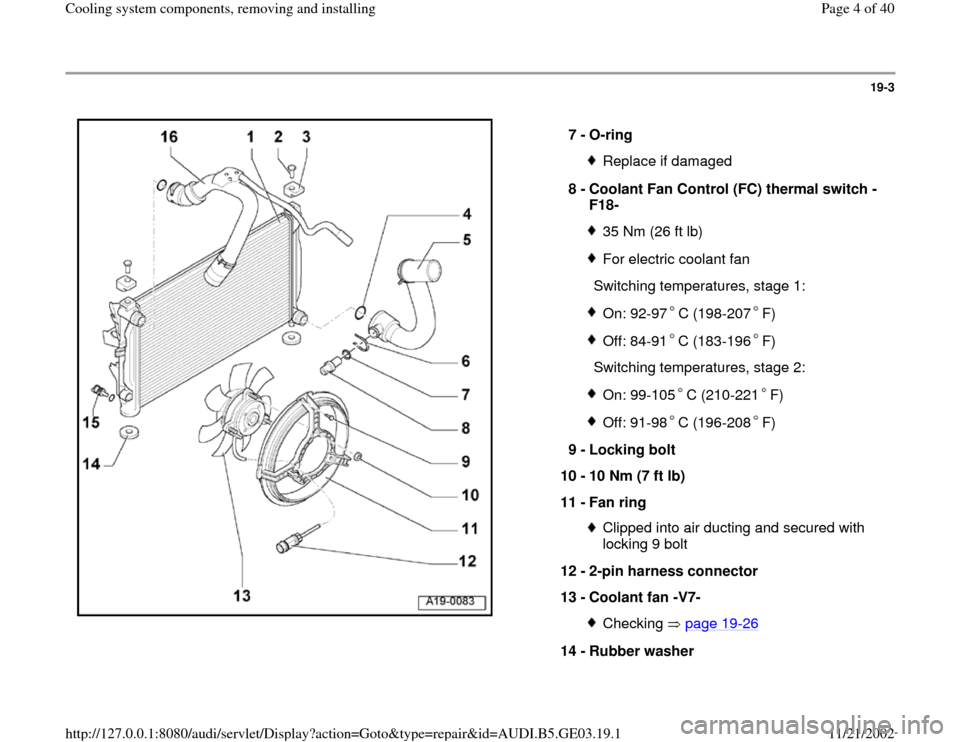 Cooling system components, removing and installing

Page 4 of 40

19-3

16 1 2 3

4

5

6

7

8

9

10

11

12

13

14

15

A19-0083

7 - O-ring

Replace if damaged

8 - Coolant Fan Control (FC) thermal switch - F18-

35 Nm (26 ft lb)

For electric coolant fan

Switching temperatures, stage 1:

On: 92-97 ° C (198-207 ° F)

Off: 84-91 ° C (183-196 ° F)

Switching temperatures, stage 2:

On: 99-105 ° C (210-221 ° F)

Off: 91-98 ° C (196-208 ° F)

9 - Locking bolt

10 - 10 Nm (7 ft lb)

11 - Fan ring

Clipped into air ducting and secured with locking 9 bolt

12 - 2-pin harness connector

13 - Coolant fan -V7-

Checking ⇒ page 19-26

14 - Rubber washer

http://127.0.0.1:8080/audi/servlet/Display?action=Goto&type=repair&id=AUDI.B5.GE03.19.1

11/21/2002

carmanualsonline.info