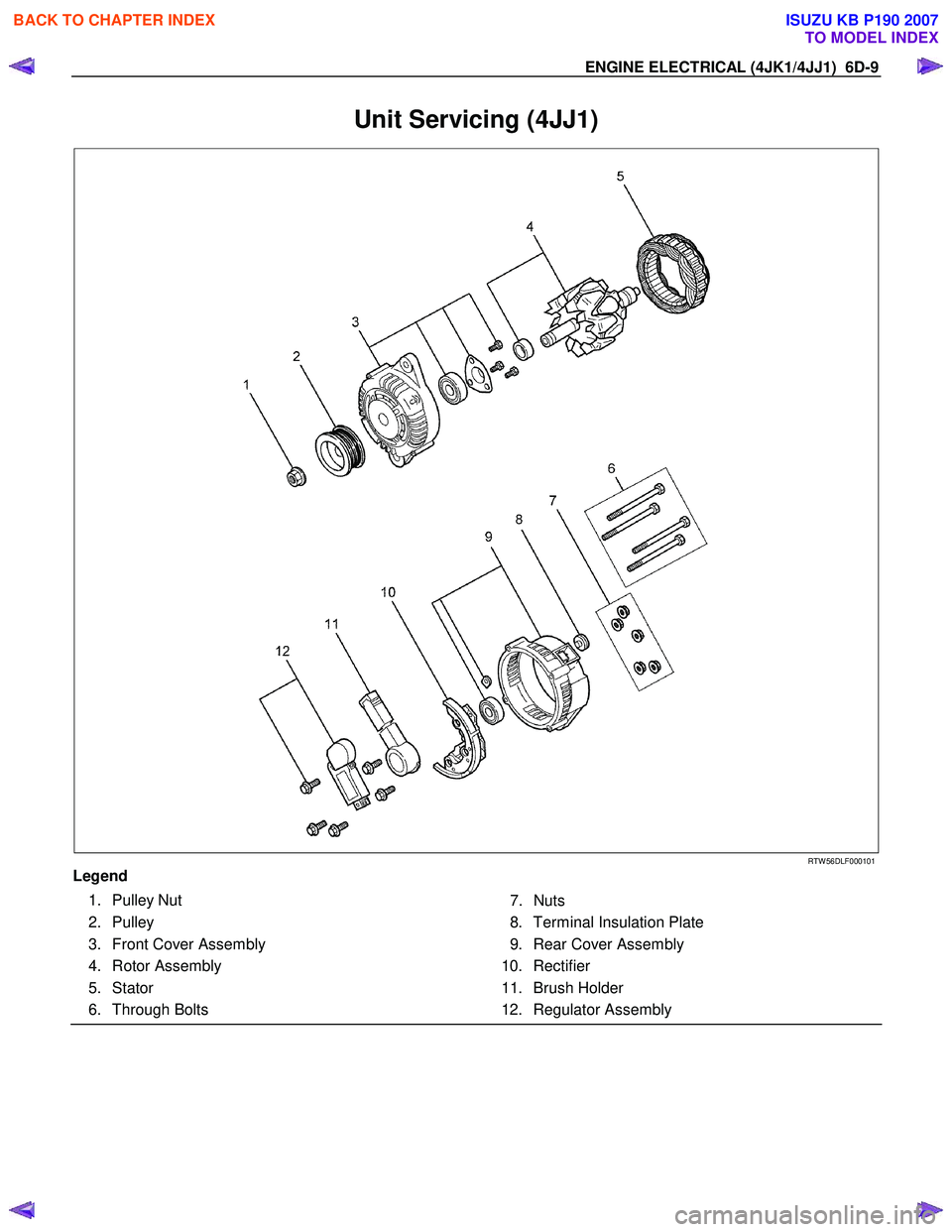 BACK TO CHAPTER INDEX

ISUZU KB P190 2007
TO MODEL INDEX

ENGINE ELECTRICAL (4JK1/4JJ1) 6D-9

Unit Servicing (4JJ1)

5
4
3
2
1
6
7
8
9
10
11
12

RTW56DLF000101

Legend

1. Pulley Nut
2. Pulley
3. Front Cover Assembly
4. Rotor Assembly
5. Stator
6. Through Bolts

7. Nuts
8. Terminal Insulation Plate
9. Rear Cover Assembly
10. Rectifier
11. Brush Holder
12. Regulator Assembly

carmanualsonline.info