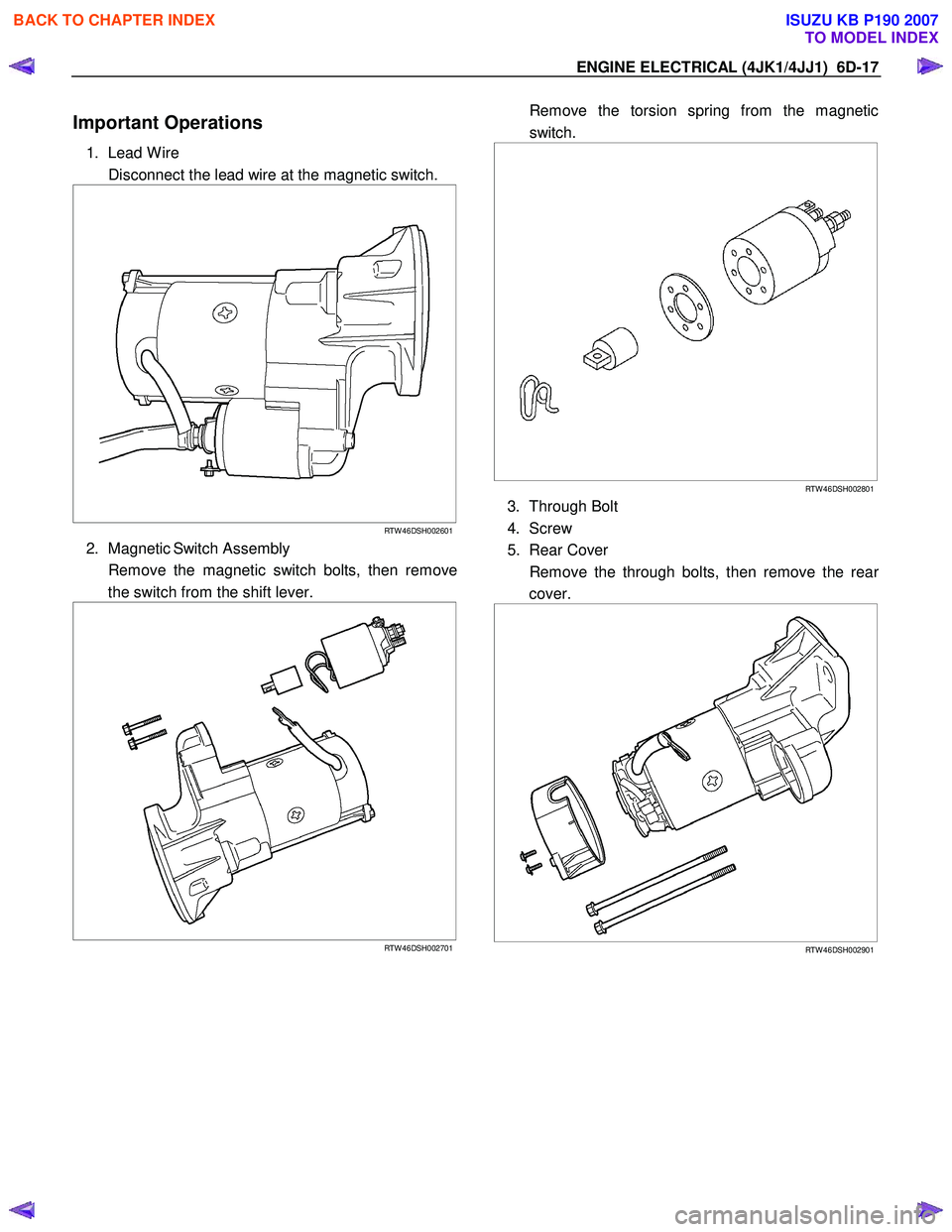 BACK TO CHAPTER INDEX

ISUZU KB P190 2007
TO MODEL INDEX

ENGINE ELECTRICAL (4JK1/4JJ1) 6D-17

Important Operations

1. Lead Wire
Disconnect the lead wire at the magnetic switch.

RTW46DSH002601

2. Magnetic Switch Assembly
Remove the magnetic switch bolts, then remove the switch from the shift lever.

RTW46DSH002701

Remove the torsion spring from the magnetic switch.

RTW46DSH002801

3. Through Bolt
4. Screw
5. Rear Cover
Remove the through bolts, then remove the rear cover.

RTW46DSH002901

carmanualsonline.info