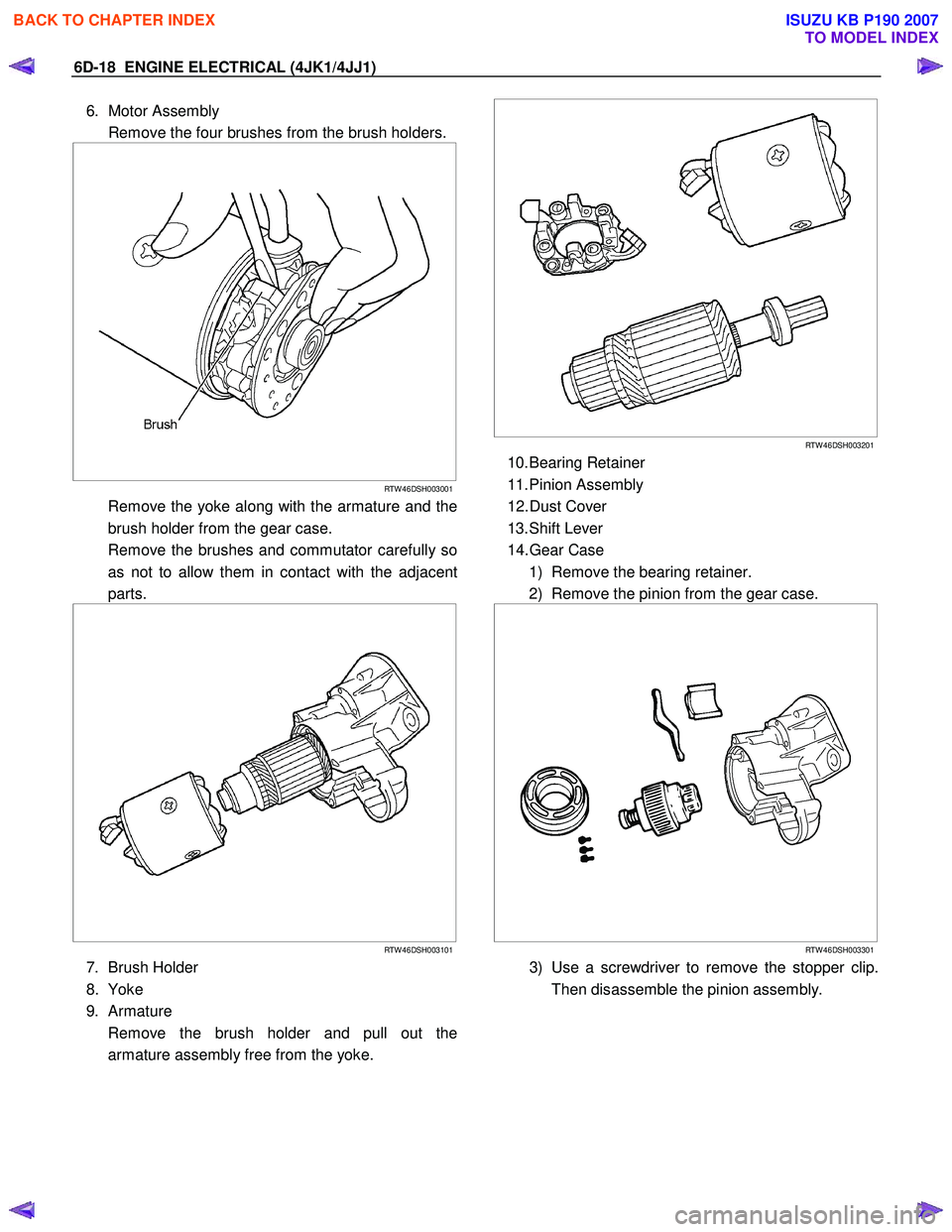 BACK TO CHAPTER INDEX

ISUZU KB P190 2007
TO MODEL INDEX

6D-18 ENGINE ELECTRICAL (4JK1/4JJ1)

6. Motor Assembly
Remove the four brushes from the brush holders.

Brush

RTW46DSH003001

Remove the yoke along with the armature and the brush holder from the gear case.
Remove the brushes and commutator carefully so as not to allow them in contact with the adjacent parts.

RTW46DSH003101

7. Brush Holder
8. Yoke
9. Armature
Remove the brush holder and pull out the armature assembly free from the yoke.

RTW46DSH003201

10. Bearing Retainer
11. Pinion Assembly
12. Dust Cover
13. Shift Lever
14. Gear Case
1) Remove the bearing retainer.
2) Remove the pinion from the gear case.

RTW46DSH003301

3) Use a screwdriver to remove the stopper clip. Then disassemble the pinion assembly.

carmanualsonline.info