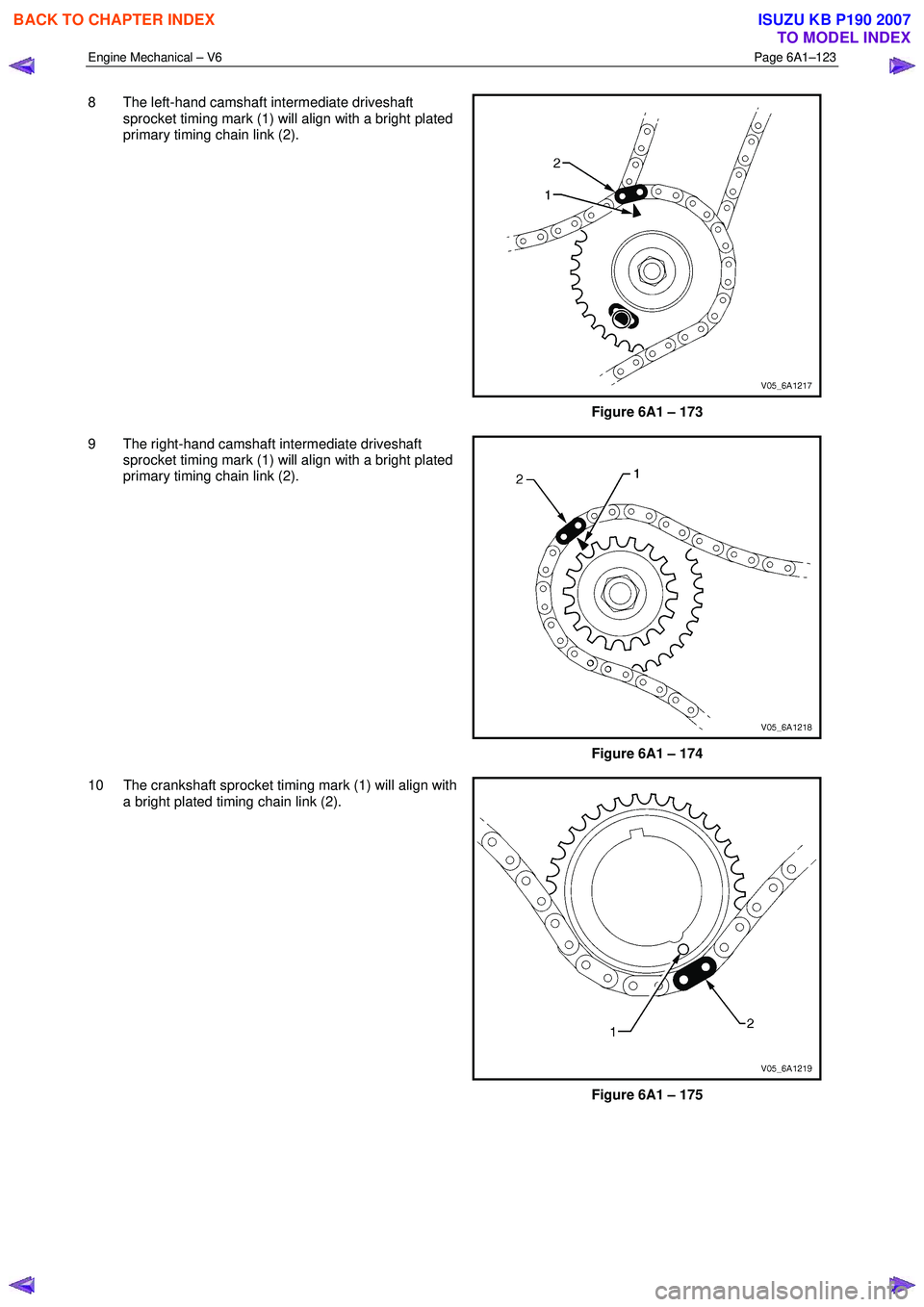 BACK TO CHAPTER INDEX

ISUZU KB P190 2007
TO MODEL INDEX

Engine Mechanical – V6

Page 6A1–123

8 The left-hand camshaft intermediate driveshaft sprocket timing mark (1) will align with a bright plated primary timing chain link (2).

2
1
V05_6A1217

Figure 6A1 – 173

9 The right-hand camshaft intermediate driveshaft sprocket timing mark (1) will align with a bright plated primary timing chain link (2).

2
1
V05_6A1218

Figure 6A1 – 174

10 The crankshaft sprocket timing mark (1) will align with a bright plated timing chain link (2).

1
2
V05_6A1219

Figure 6A1 – 175

carmanualsonline.info