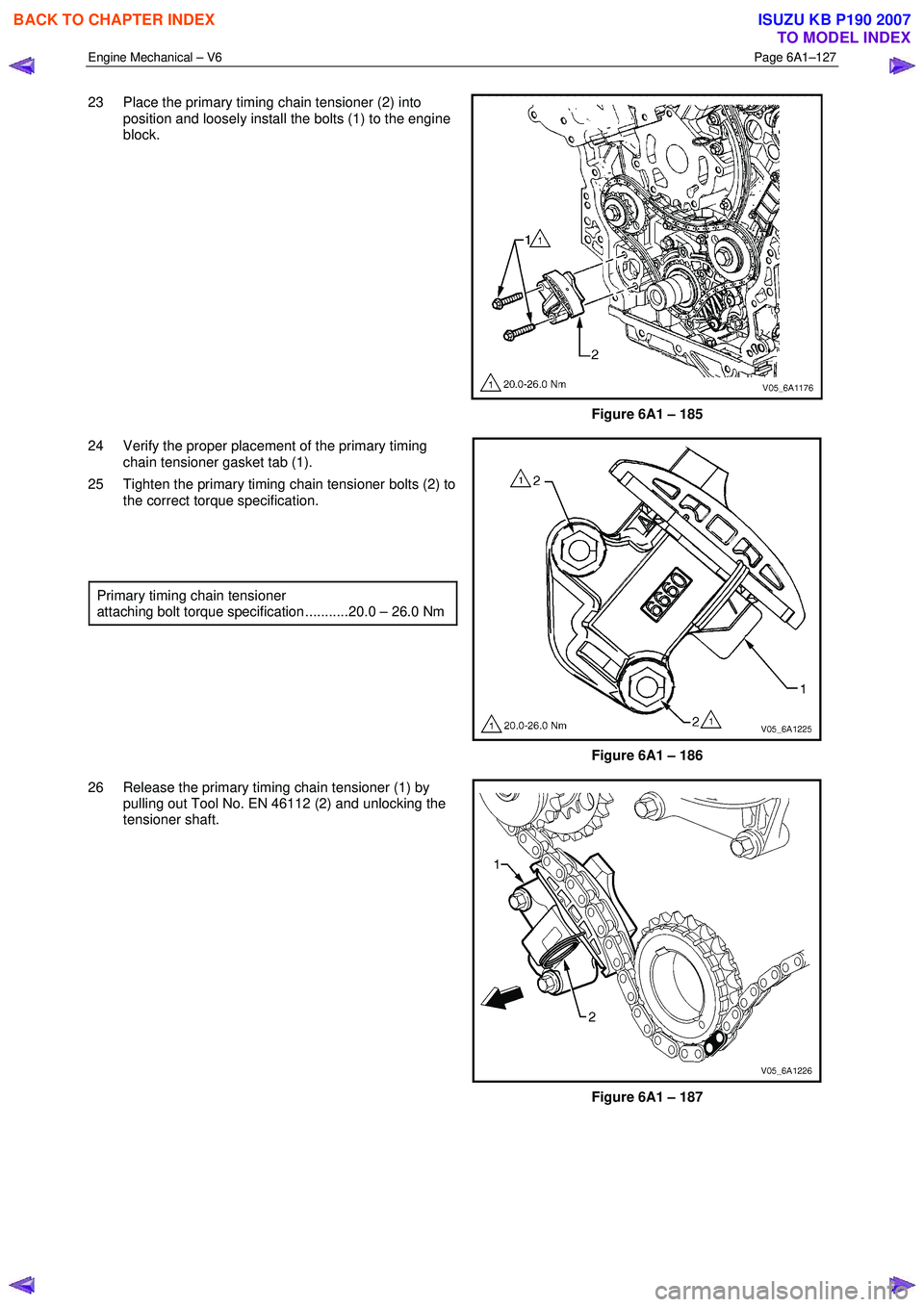 BACK TO CHAPTER INDEX

ISUZU KB P190 2007
TO MODEL INDEX

Engine Mechanical – V6

Page 6A1–127

23 Place the primary timing chain tensioner (2) into position and loosely install the bolts (1) to the engine block.

1 1

2

1 20.0-26.0 Nm

V05_6A1176

Figure 6A1 – 185

24 Verify the proper placement of the primary timing chain tensioner gasket tab (1).

25 Tighten the primary timing chain tensioner bolts (2) to the correct torque specification.

Primary timing chain tensioner attaching bolt torque specification...........20.0 – 26.0 Nm

1 2

6660

1

2 1

1 20.0-26.0 Nm

V05_6A1225

Figure 6A1 – 186

26 Release the primary timing chain tensioner (1) by pulling out Tool No. EN 46112 (2) and unlocking the tensioner shaft.

1

2

V05_6A1226

Figure 6A1 – 187

carmanualsonline.info