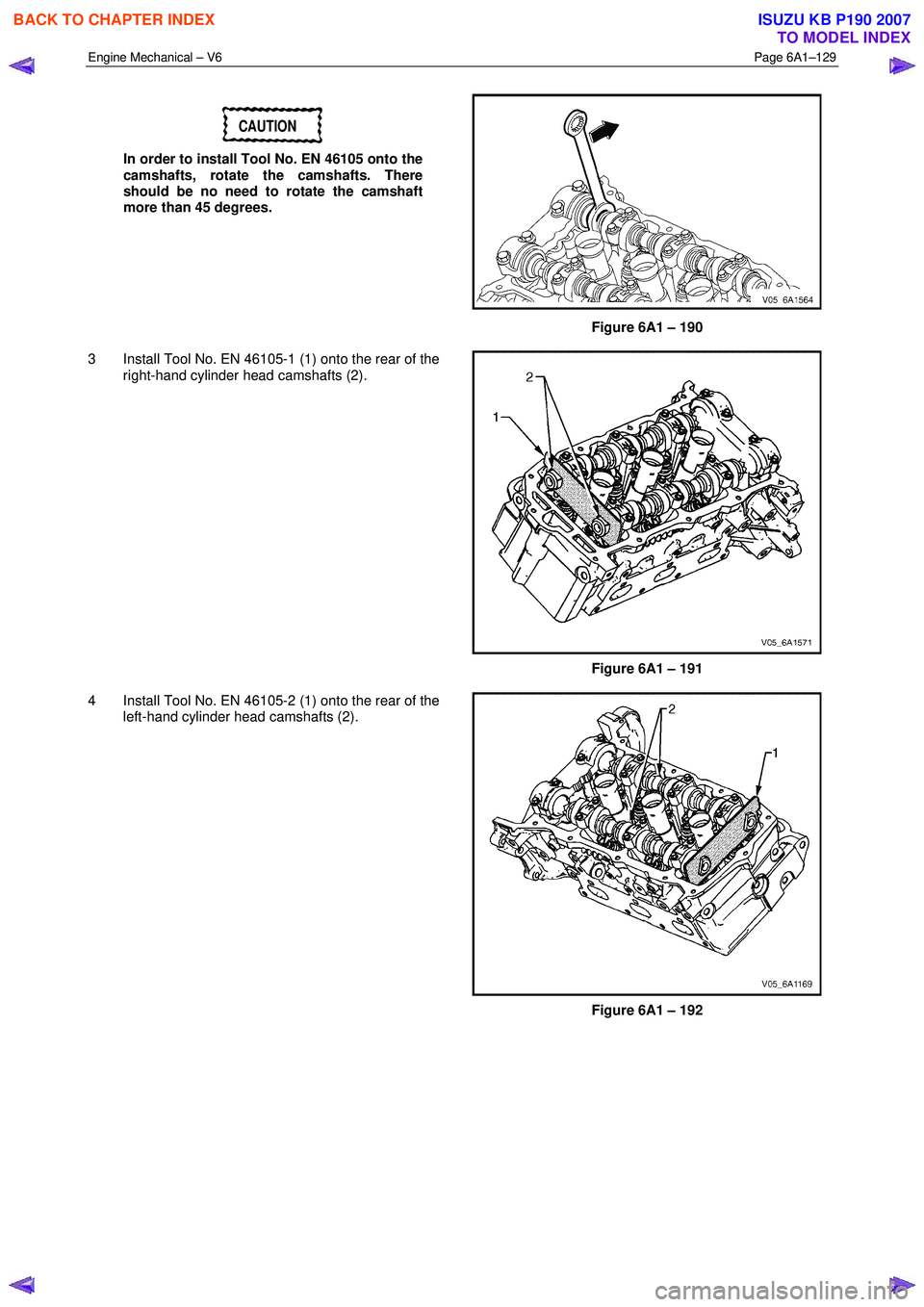 BACK TO CHAPTER INDEX

ISUZU KB P190 2007
TO MODEL INDEX

Engine Mechanical – V6

Page 6A1–129

CAUTION

In order to install Tool No. EN 46105 onto the camshafts, rotate the camshafts. There should be no need to rotate the camshaft more than 45 degrees.

V05_6A1564

Figure 6A1 – 190

3 Install Tool No. EN 46105-1 (1) onto the rear of the right-hand cylinder head camshafts (2).

2

1

V05_6A1571

Figure 6A1 – 191

4 Install Tool No. EN 46105-2 (1) onto the rear of the left-hand cylinder head camshafts (2).

2

1

V05_6A1169

Figure 6A1 – 192

carmanualsonline.info