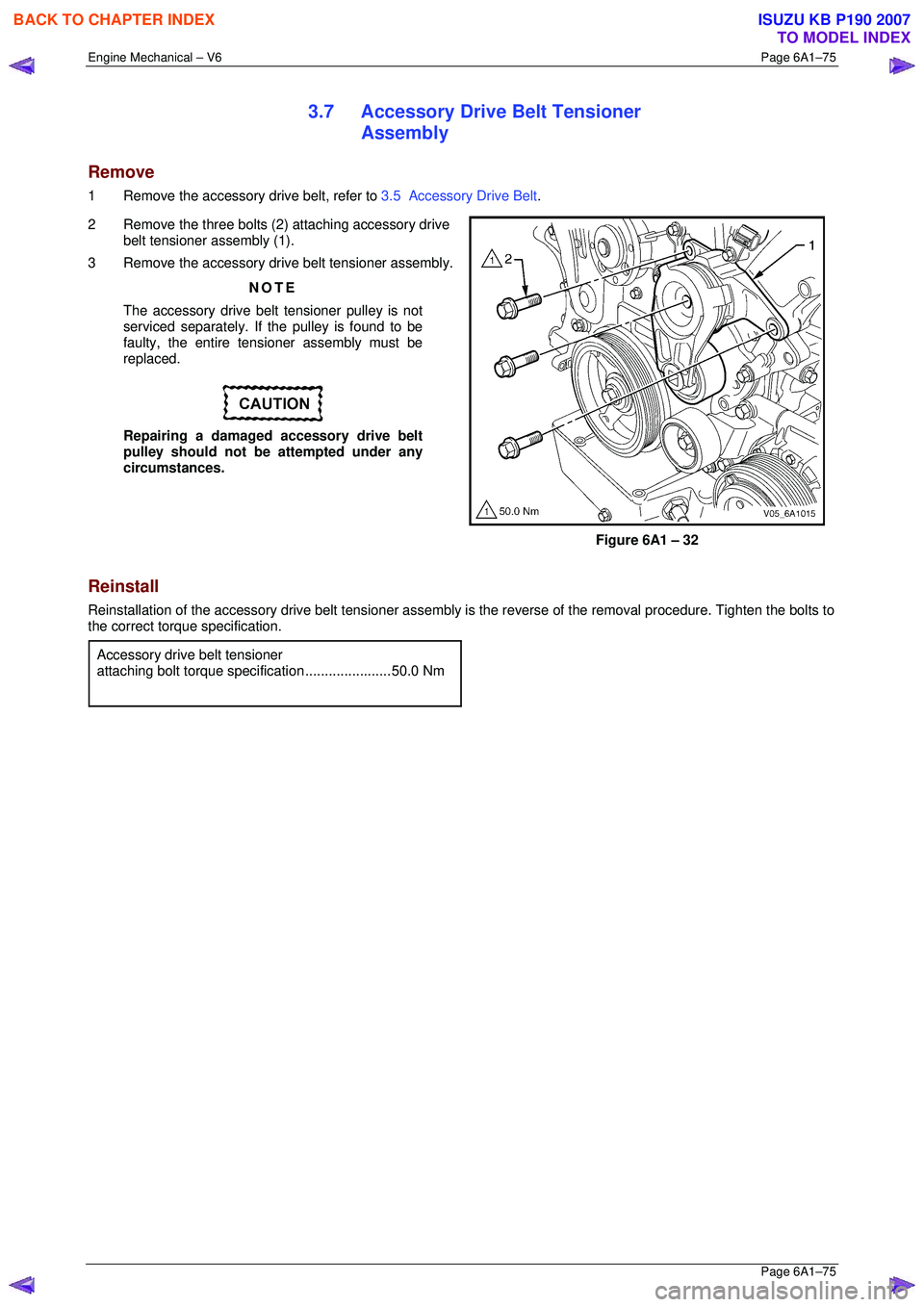 BACK TO CHAPTER INDEX

ISUZU KB P190 2007
TO MODEL INDEX

Engine Mechanical – V6

Page 6A1–75

3.7 Accessory Drive Belt Tensioner Assembly

Remove

1 Remove the accessory drive belt, refer to 3.5 Accessory Drive Belt.

2 Remove the three bolts (2) attaching accessory drive belt tensioner assembly (1).

3 Remove the accessory drive belt tensioner assembly.

NOTE

The accessory drive belt tensioner pulley is not serviced separately. If the pulley is found to be faulty, the entire tensioner assembly must be replaced.

CAUTION

Repairing a damaged accessory drive belt pulley should not be attempted under any circumstances.

1 2

1

1 50.0 Nm

V05_6A1015

Figure 6A1 – 32

Reinstall

Reinstallation of the accessory drive belt tensioner assembly is the reverse of the removal procedure. Tighten the bolts to the correct torque specification.

Accessory drive belt tensioner attaching bolt torque specification......................50.0 Nm

Page 6A1–75

carmanualsonline.info