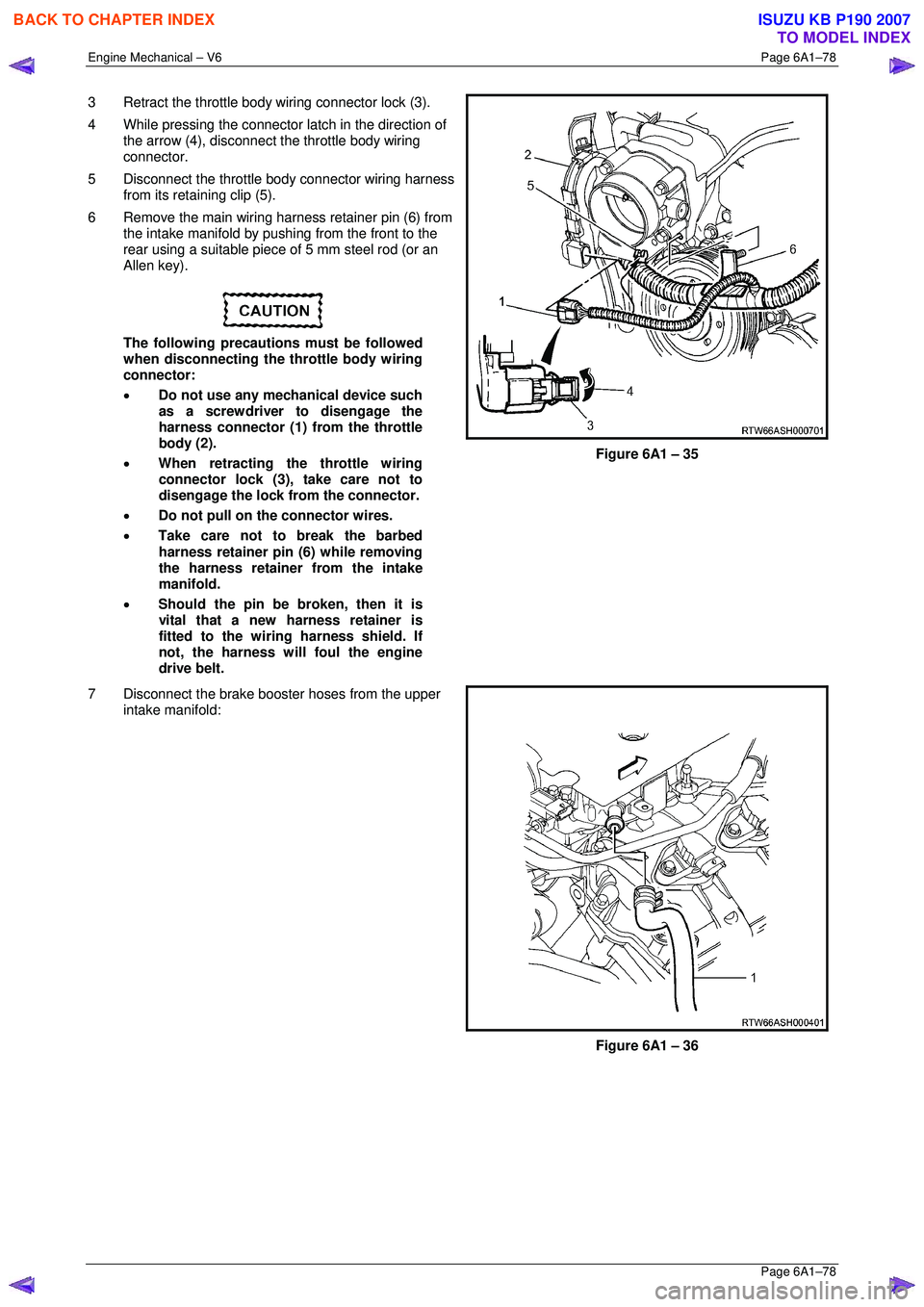 BACK TO CHAPTER INDEX

ISUZU KB P190 2007
TO MODEL INDEX

Engine Mechanical – V6

Page 6A1–78

3 Retract the throttle body wiring connector lock (3).

4 While pressing the connector latch in the direction of the arrow (4), disconnect the throttle body wiring connector.

5 Disconnect the throttle body connector wiring harness from its retaining clip (5).

6 Remove the main wiring harness retainer pin (6) from the intake manifold by pushing from the front to the rear using a suitable piece of 5 mm steel rod (or an Allen key).

CAUTION

The following precautions must be followed when disconnecting the throttle body wiring connector:

• Do not use any mechanical device such as a screwdriver to disengage the harness connector (1) from the throttle body (2).

• When retracting the throttle wiring connector lock (3), take care not to disengage the lock from the connector.

• Do not pull on the connector wires.

• Take care not to break the barbed harness retainer pin (6) while removing the harness retainer from the intake manifold.

• Should the pin be broken, then it is vital that a new harness retainer is fitted to the wiring harness shield. If not, the harness will foul the engine drive belt.

2
5
6
1
4
3
RTW66ASH000701

Figure 6A1 – 35

7 Disconnect the brake booster hoses from the upper intake manifold:

1
RTW66ASH000401

Figure 6A1 – 36

Page 6A1–78

carmanualsonline.info