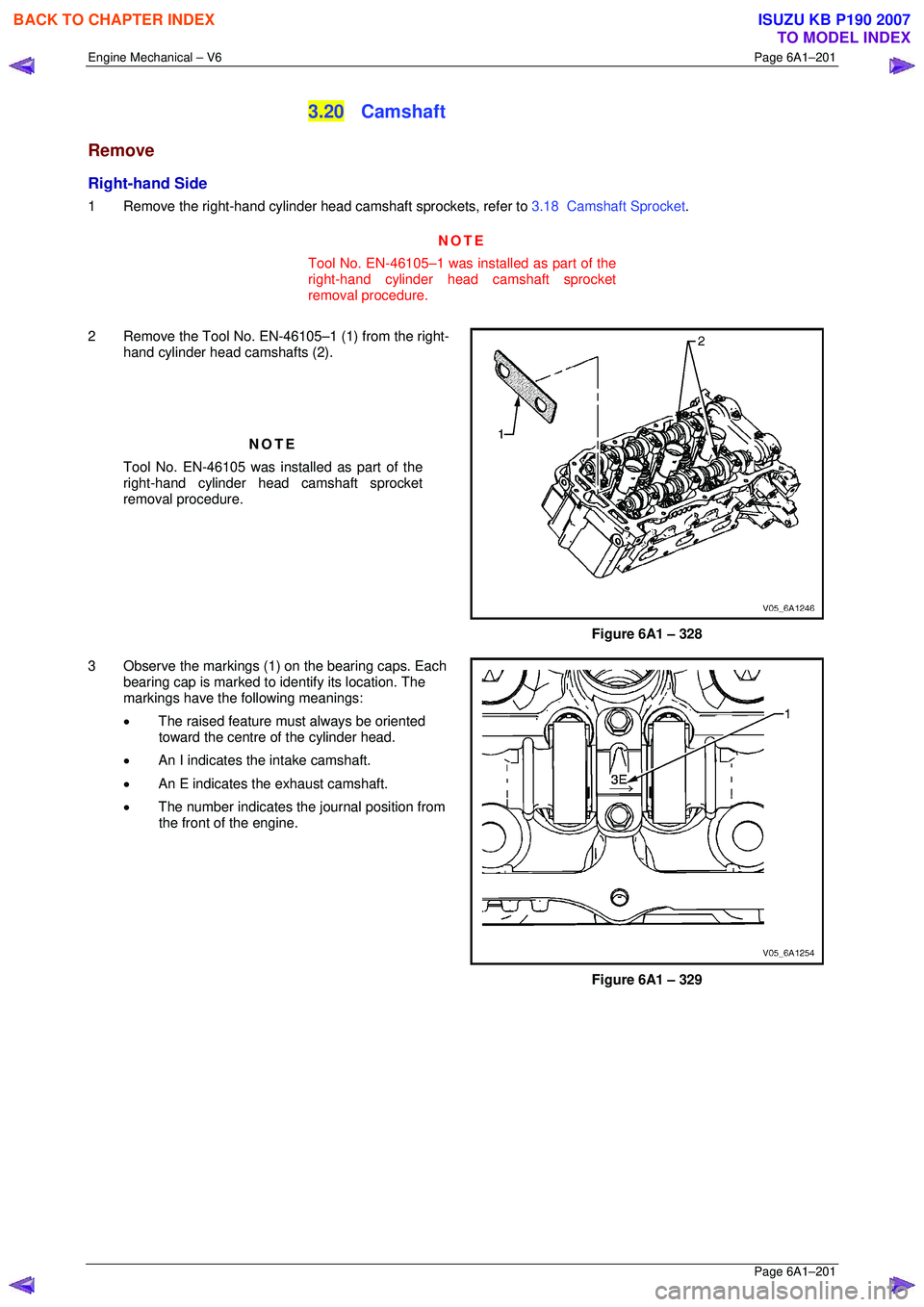 BACK TO CHAPTER INDEX

ISUZU KB P190 2007
TO MODEL INDEX

Engine Mechanical – V6

Page 6A1–201

3.20 Camshaft

Remove

Right-hand Side

1 Remove the right-hand cylinder head camshaft sprockets, refer to 3.18 Camshaft Sprocket.

NOTE

Tool No. EN-46105–1 was installed as part of the right-hand cylinder head camshaft sprocket removal procedure.

2 Remove the Tool No. EN-46105–1 (1) from the right-hand cylinder head camshafts (2).

NOTE

Tool No. EN-46105 was installed as part of the right-hand cylinder head camshaft sprocket removal procedure.

2

1

V05_6A1246

Figure 6A1 – 328

3 Observe the markings (1) on the bearing caps. Each bearing cap is marked to identify its location. The markings have the following meanings:

• The raised feature must always be oriented toward the centre of the cylinder head.

• An I indicates the intake camshaft.

• An E indicates the exhaust camshaft.

• The number indicates the journal position from the front of the engine.

1

3E

V05_6A1254

Figure 6A1 – 329

Page 6A1–201

carmanualsonline.info