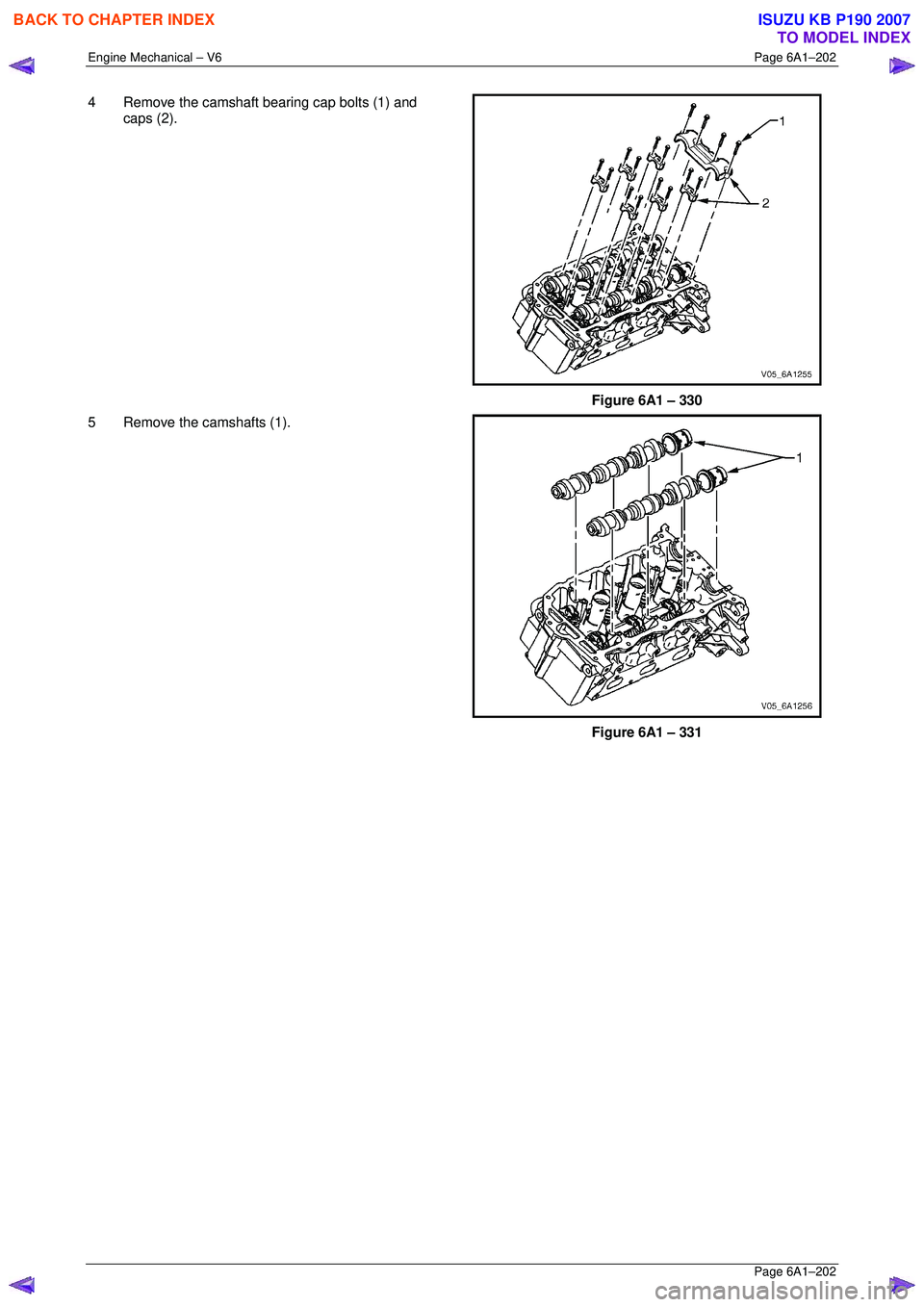 BACK TO CHAPTER INDEX

ISUZU KB P190 2007
TO MODEL INDEX

Engine Mechanical – V6

Page 6A1–202

4 Remove the camshaft bearing cap bolts (1) and caps (2).

1

2

V05_6A1255

Figure 6A1 – 330

5 Remove the camshafts (1).

1

V05_6A1256

Figure 6A1 – 331

Page 6A1–202

carmanualsonline.info