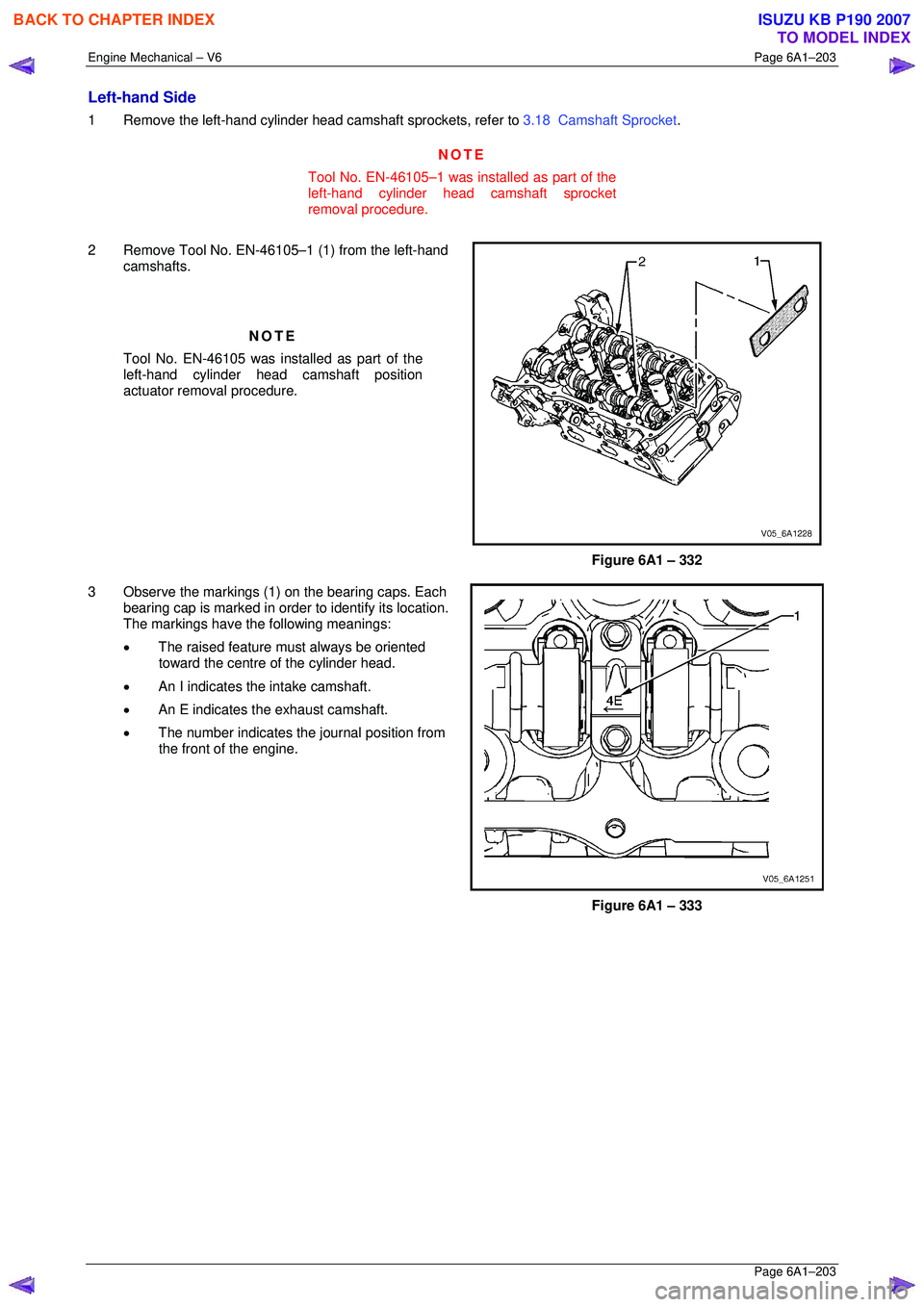 BACK TO CHAPTER INDEX

ISUZU KB P190 2007
TO MODEL INDEX

Engine Mechanical – V6

Page 6A1–203

Left-hand Side

1 Remove the left-hand cylinder head camshaft sprockets, refer to 3.18 Camshaft Sprocket.

NOTE

Tool No. EN-46105–1 was installed as part of the left-hand cylinder head camshaft sprocket removal procedure.

2 Remove Tool No. EN-46105–1 (1) from the left-hand camshafts.

NOTE

Tool No. EN-46105 was installed as part of the left-hand cylinder head camshaft position actuator removal procedure.

2

1

V05_6A1228

Figure 6A1 – 332

3 Observe the markings (1) on the bearing caps. Each bearing cap is marked in order to identify its location. The markings have the following meanings:

• The raised feature must always be oriented toward the centre of the cylinder head.

• An I indicates the intake camshaft.

• An E indicates the exhaust camshaft.

• The number indicates the journal position from the front of the engine.

1

4E

V05_6A1251

Figure 6A1 – 333

Page 6A1–203

carmanualsonline.info