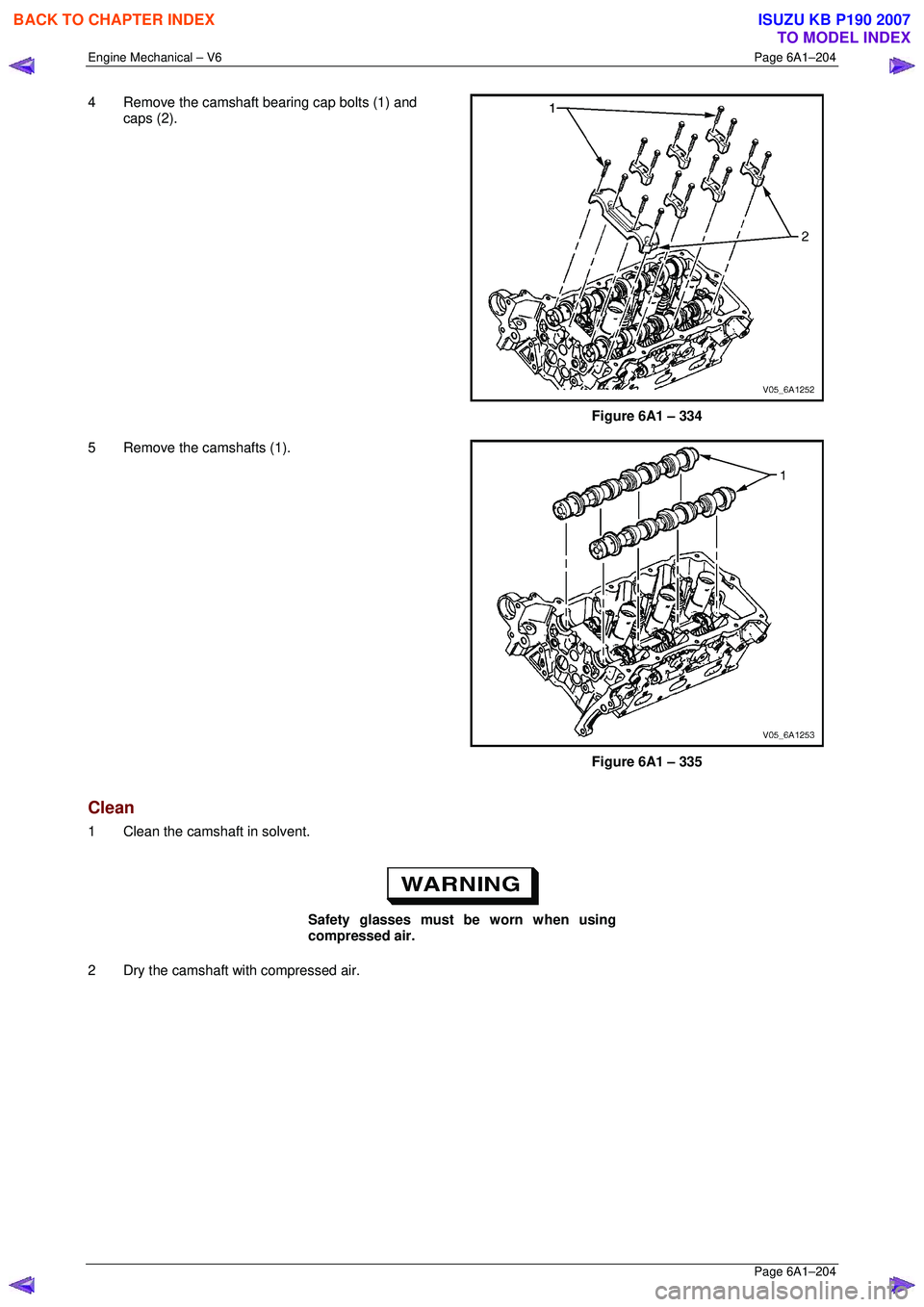 BACK TO CHAPTER INDEX

ISUZU KB P190 2007
TO MODEL INDEX

Engine Mechanical – V6

Page 6A1–204

4 Remove the camshaft bearing cap bolts (1) and caps (2).

1

2

V05_6A1252

Figure 6A1 – 334

5 Remove the camshafts (1).

1

V05_6A1253

Figure 6A1 – 335

Clean

1 Clean the camshaft in solvent.

WARNING

Safety glasses must be worn when using compressed air.

2 Dry the camshaft with compressed air.

Page 6A1–204

carmanualsonline.info