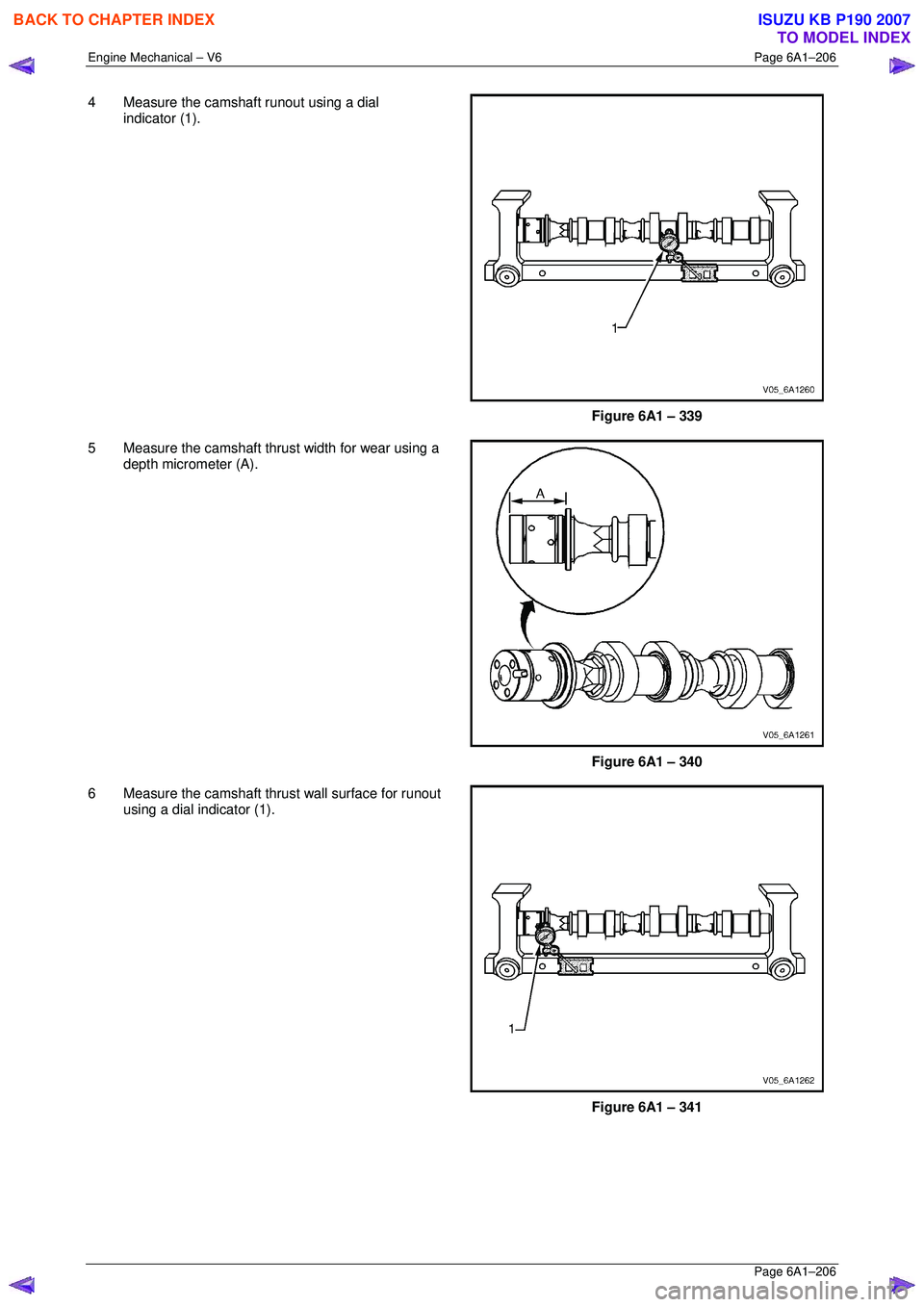 BACK TO CHAPTER INDEX

ISUZU KB P190 2007
TO MODEL INDEX

Engine Mechanical – V6

Page 6A1–206

4 Measure the camshaft runout using a dial indicator (1).

1

V05_6A1260

Figure 6A1 – 339

5 Measure the camshaft thrust width for wear using a depth micrometer (A).

A

V05_6A1261

Figure 6A1 – 340

6 Measure the camshaft thrust wall surface for runout using a dial indicator (1).

1

V05_6A1262

Figure 6A1 – 341

Page 6A1–206

carmanualsonline.info