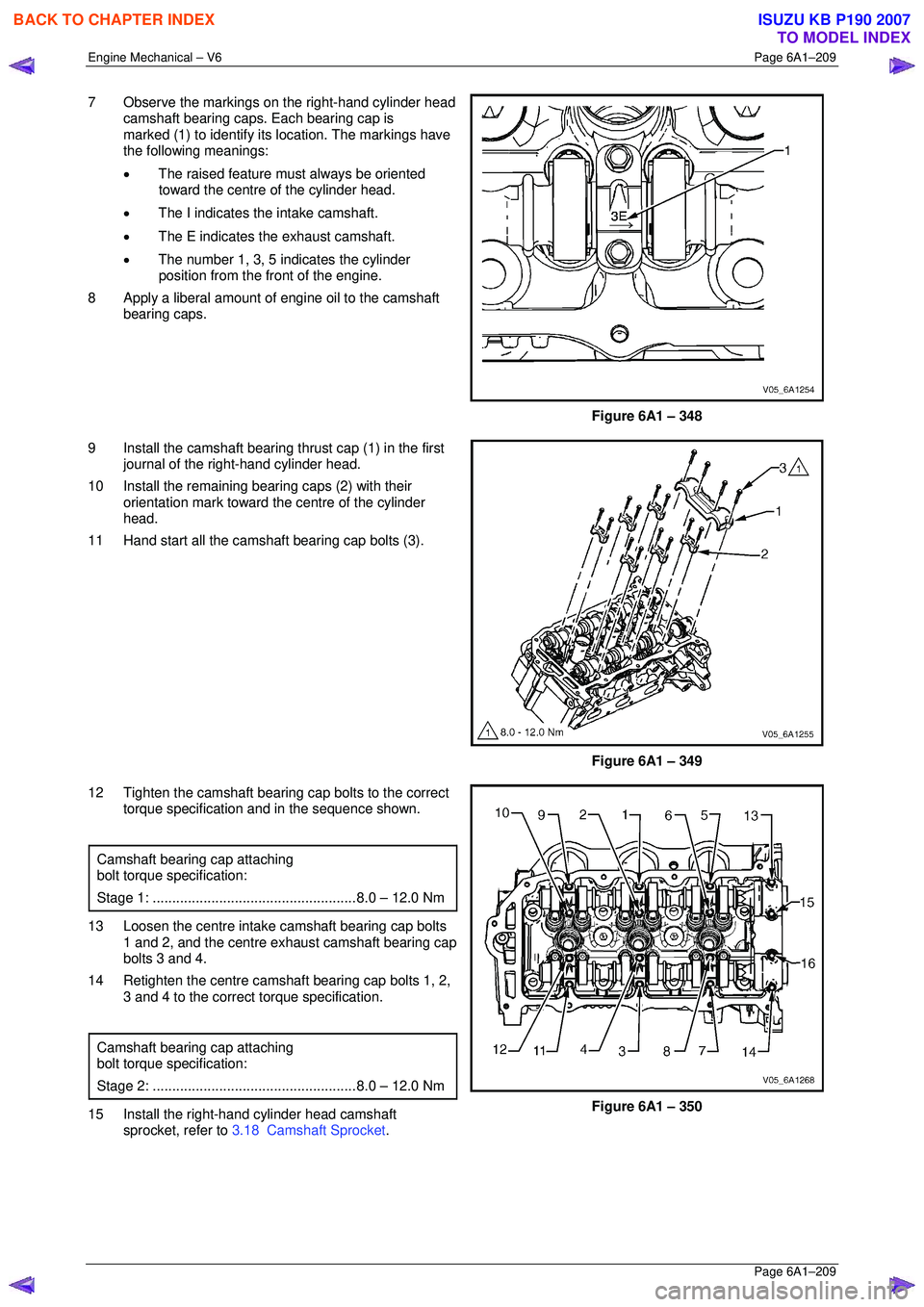 BACK TO CHAPTER INDEX

ISUZU KB P190 2007
TO MODEL INDEX

Engine Mechanical – V6

Page 6A1–209

7 Observe the markings on the right-hand cylinder head camshaft bearing caps. Each bearing cap is marked (1) to identify its location. The markings have the following meanings:

• The raised feature must always be oriented toward the centre of the cylinder head.

• The I indicates the intake camshaft.

• The E indicates the exhaust camshaft.

• The number 1, 3, 5 indicates the cylinder position from the front of the engine.

8 Apply a liberal amount of engine oil to the camshaft bearing caps.

1

3E

V05_6A1254

Figure 6A1 – 348

9 Install the camshaft bearing thrust cap (1) in the first journal of the right-hand cylinder head.

10 Install the remaining bearing caps (2) with their orientation mark toward the centre of the cylinder head.

11 Hand start all the camshaft bearing cap bolts (3).

3 1

1

2

1 8.0 - 12.0 Nm

V05_6A1255

Figure 6A1 – 349

12 Tighten the camshaft bearing cap bolts to the correct torque specification and in the sequence shown.

Camshaft bearing cap attaching bolt torque specification:
Stage 1: ....................................................8.0 – 12.0 Nm

13 Loosen the centre intake camshaft bearing cap bolts 1 and 2, and the centre exhaust camshaft bearing cap bolts 3 and 4.

14 Retighten the centre camshaft bearing cap bolts 1, 2, 3 and 4 to the correct torque specification.

Camshaft bearing cap attaching bolt torque specification:
Stage 2: ....................................................8.0 – 12.0 Nm

15 Install the right-hand cylinder head camshaft sprocket, refer to 3.18 Camshaft Sprocket.

10 9 2 1 6 5 13

15

16

12 11 4 3 8 7 14

V05_6A1268

Figure 6A1 – 350

Page 6A1–209

carmanualsonline.info