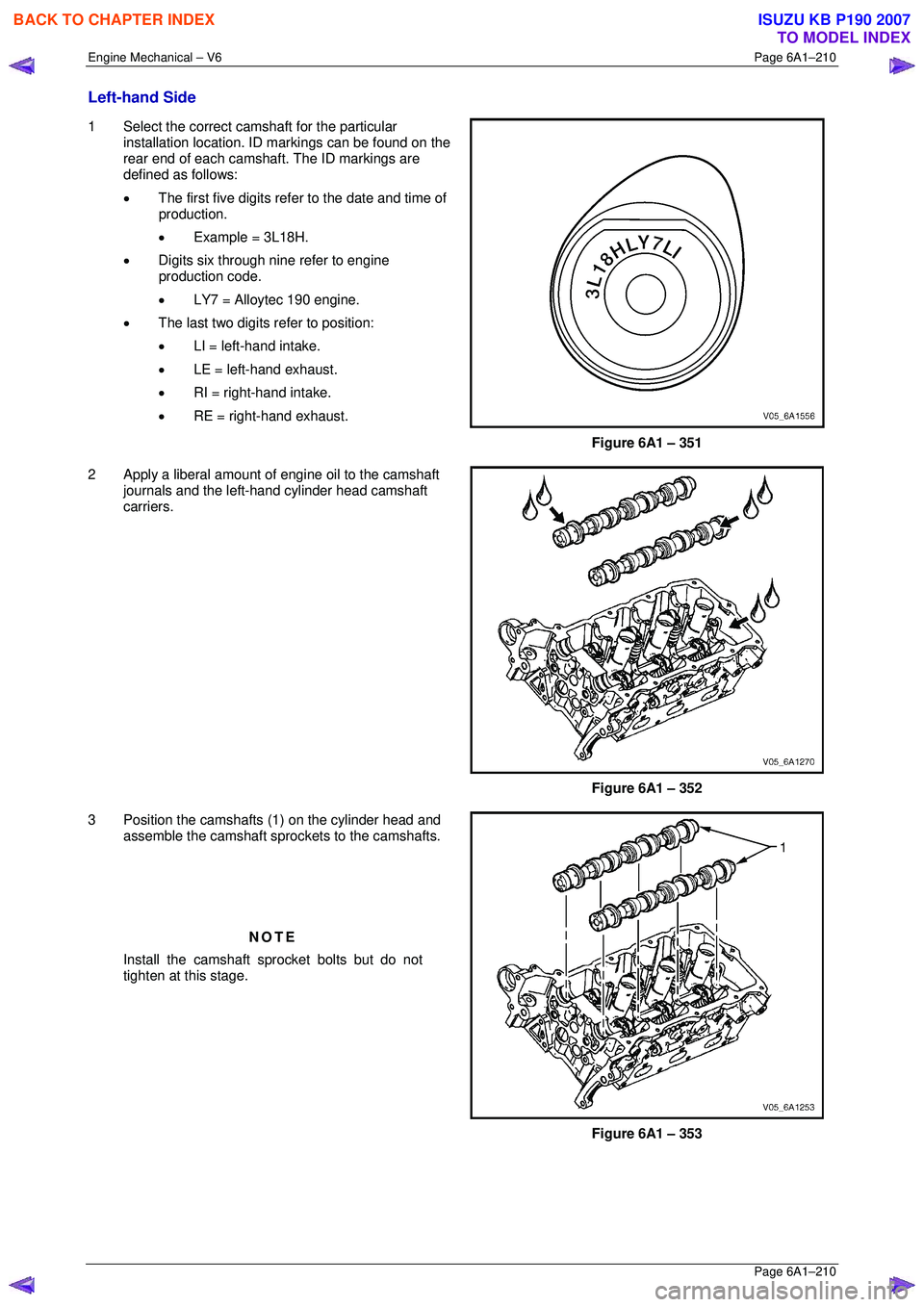 BACK TO CHAPTER INDEX

ISUZU KB P190 2007
TO MODEL INDEX

Engine Mechanical – V6

Page 6A1–210

Left-hand Side

1 Select the correct camshaft for the particular installation location. ID markings can be found on the rear end of each camshaft. The ID markings are defined as follows:

• The first five digits refer to the date and time of production.

• Example = 3L18H.

• Digits six through nine refer to engine production code.

• LY7 = Alloytec 190 engine.

• The last two digits refer to position:

• LI = left-hand intake.

• LE = left-hand exhaust.

• RI = right-hand intake.

• RE = right-hand exhaust.

3L18HLY7LI

V05_6A1556

Figure 6A1 – 351

2 Apply a liberal amount of engine oil to the camshaft journals and the left-hand cylinder head camshaft carriers.

V05_6A1270

Figure 6A1 – 352

3 Position the camshafts (1) on the cylinder head and assemble the camshaft sprockets to the camshafts.

NOTE

Install the camshaft sprocket bolts but do not tighten at this stage.

1

V05_6A1253

Figure 6A1 – 353

Page 6A1–210

carmanualsonline.info