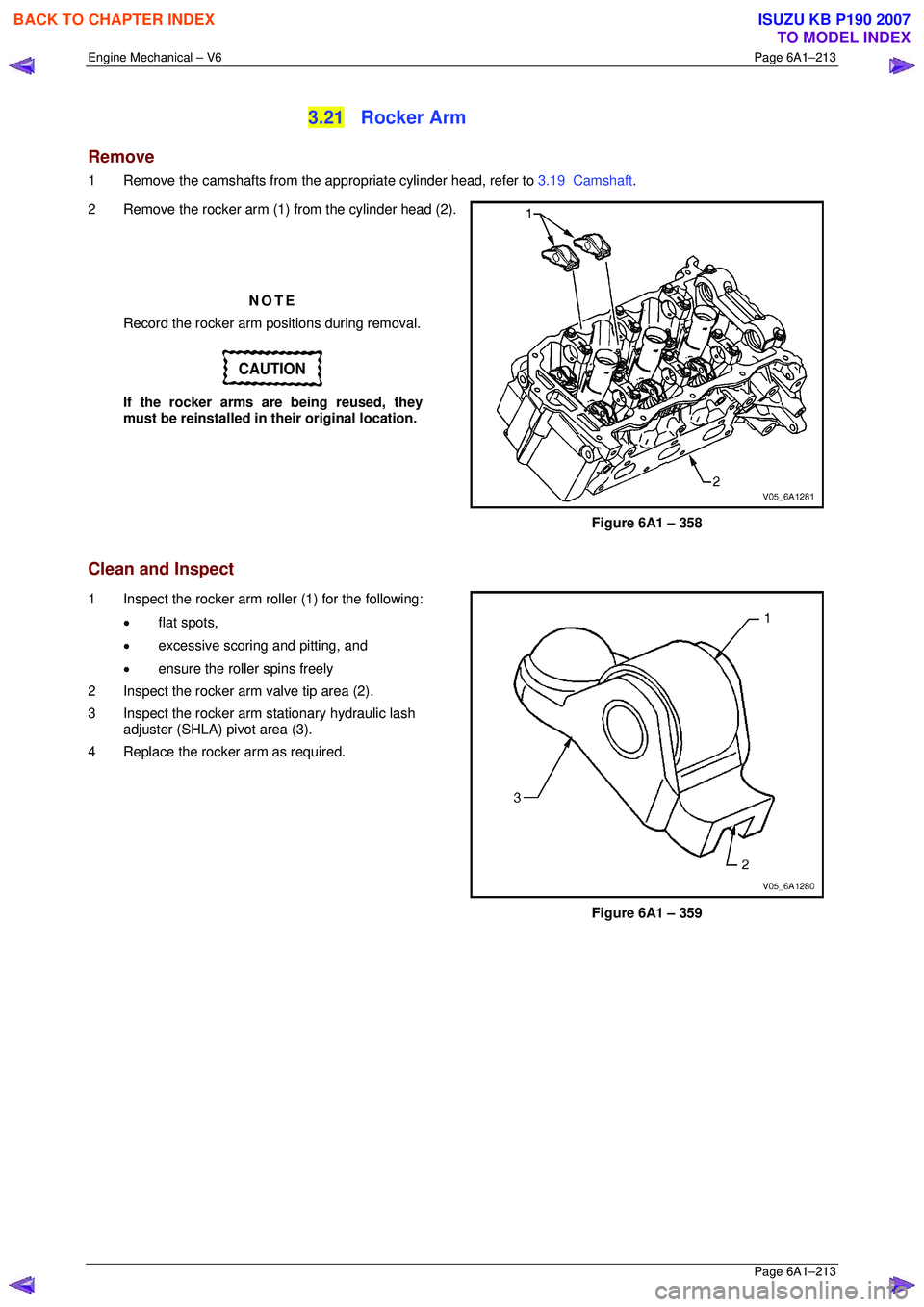 BACK TO CHAPTER INDEX

ISUZU KB P190 2007
TO MODEL INDEX

Engine Mechanical – V6

Page 6A1–213

3.21 Rocker Arm

Remove

1 Remove the camshafts from the appropriate cylinder head, refer to 3.19 Camshaft.

2 Remove the rocker arm (1) from the cylinder head (2).

NOTE

Record the rocker arm positions during removal.

CAUTION

If the rocker arms are being reused, they must be reinstalled in their original location.

1

2

V05_6A1281

Figure 6A1 – 358

Clean and Inspect

1 Inspect the rocker arm roller (1) for the following:

• flat spots,

• excessive scoring and pitting, and

• ensure the roller spins freely

2 Inspect the rocker arm valve tip area (2).

3 Inspect the rocker arm stationary hydraulic lash adjuster (SHLA) pivot area (3).

4 Replace the rocker arm as required.

1

3

2

V05_6A1280

Figure 6A1 – 359

Page 6A1–213

carmanualsonline.info