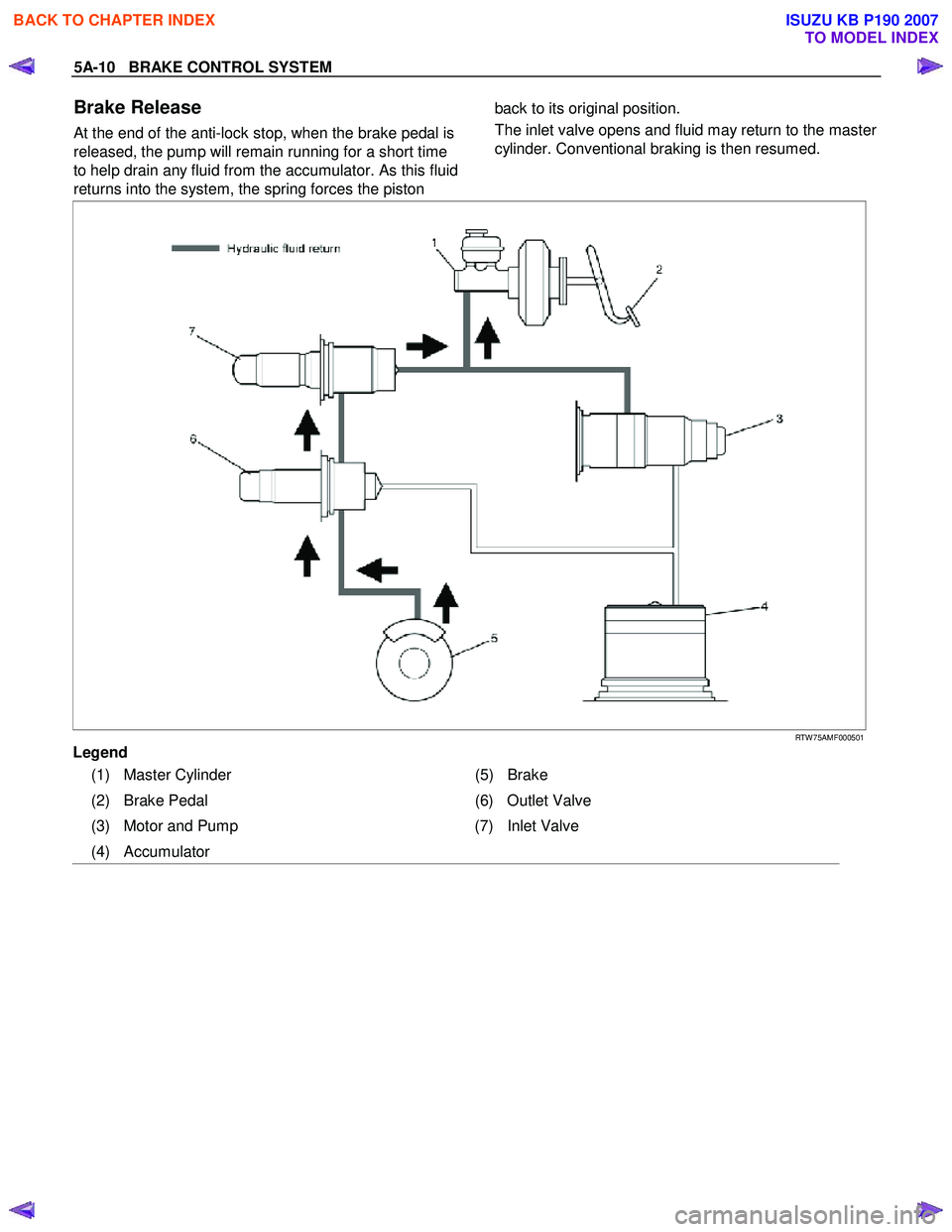 BACK TO CHAPTER INDEX

ISUZU KB P190 2007
TO MODEL INDEX

5A-10 BRAKE CONTROL SYSTEM

Brake Release

At the end of the anti-lock stop, when the brake pedal is released, the pump will remain running for a short time to help drain any fluid from the accumulator. As this fluid returns into the system, the spring forces the piston back to its original position.

The inlet valve opens and fluid may return to the master cylinder. Conventional braking is then resumed.

Hydraulic fluid return

1

2

7

3

6

4

5

RTW75AMF000501

Legend

(1) Master Cylinder
(2) Brake Pedal
(3) Motor and Pump
(4) Accumulator
(5) Brake
(6) Outlet Valve
(7) Inlet Valve

carmanualsonline.info