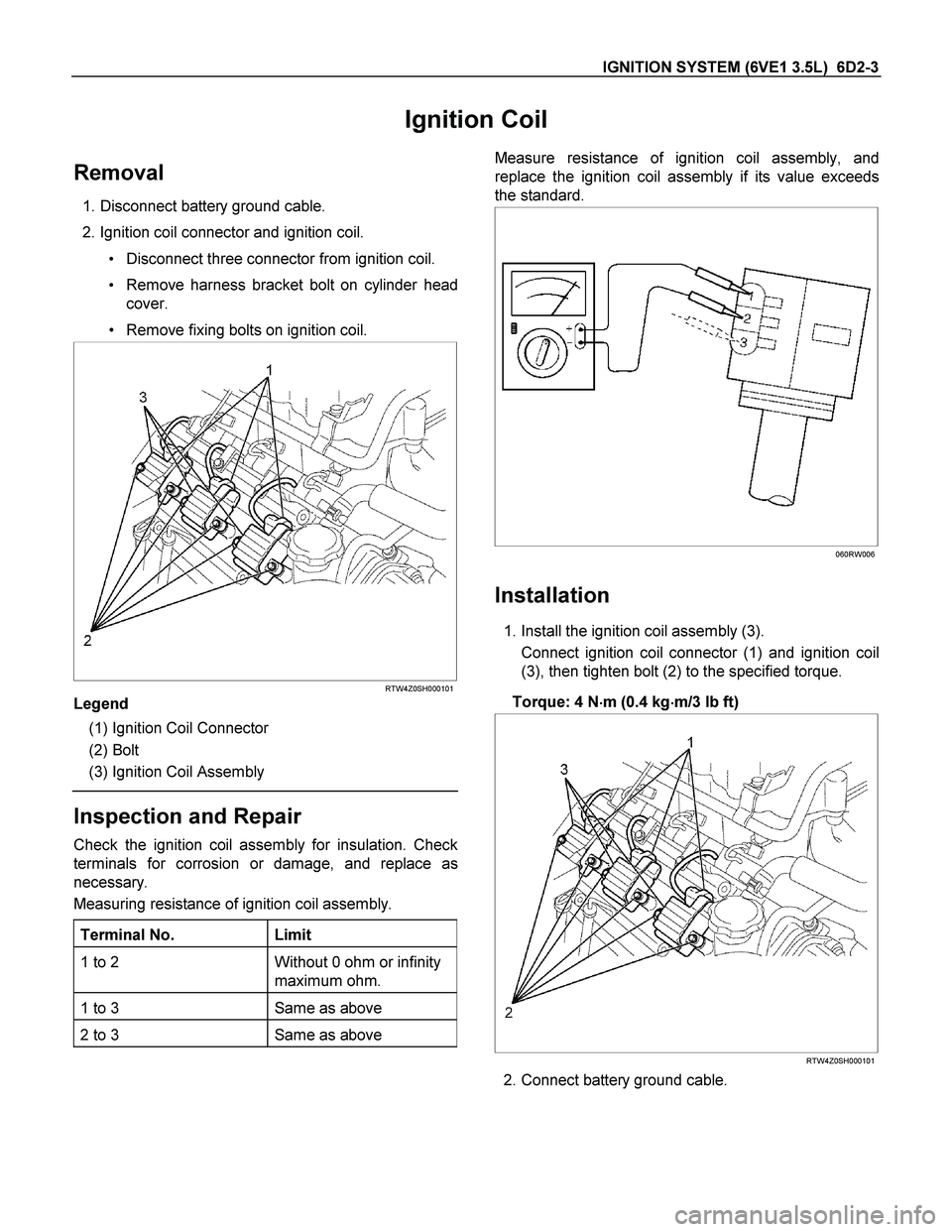 IGNITION SYSTEM (6VE1 3.5L) 6D2-3

Ignition Coil

Removal

1. Disconnect battery ground cable.

2. Ignition coil connector and ignition coil.

• Disconnect three connector from ignition coil.

• Remove harness bracket bolt on cylinder head cover.

• Remove fixing bolts on ignition coil.

1
3
2

RTW4Z0SH000101

Legend

(1) Ignition Coil Connector

(2) Bolt

(3) Ignition Coil Assembly

Inspection and Repair

Check the ignition coil assembly for insulation. Check terminals for corrosion or damage, and replace as necessary.

Measuring resistance of ignition coil assembly.

| Terminal No. | Limit |
|---|---|
| 1 to 2 | Without 0 ohm or infinity maximum ohm. |
| 1 to 3 | Same as above |
| 2 to 3 | Same as above |

Measure resistance of ignition coil assembly, and replace the ignition coil assembly if its value exceeds the standard.

1
2
3

060RW006

Installation

1. Install the ignition coil assembly (3).

Connect ignition coil connector (1) and ignition coil (3), then tighten bolt (2) to the specified torque.

Torque: 4 N·m (0.4 kg·m/3 lb ft)

1
3
2

RTW4Z0SH000101

2. Connect battery ground cable.

carmanualsonline.info