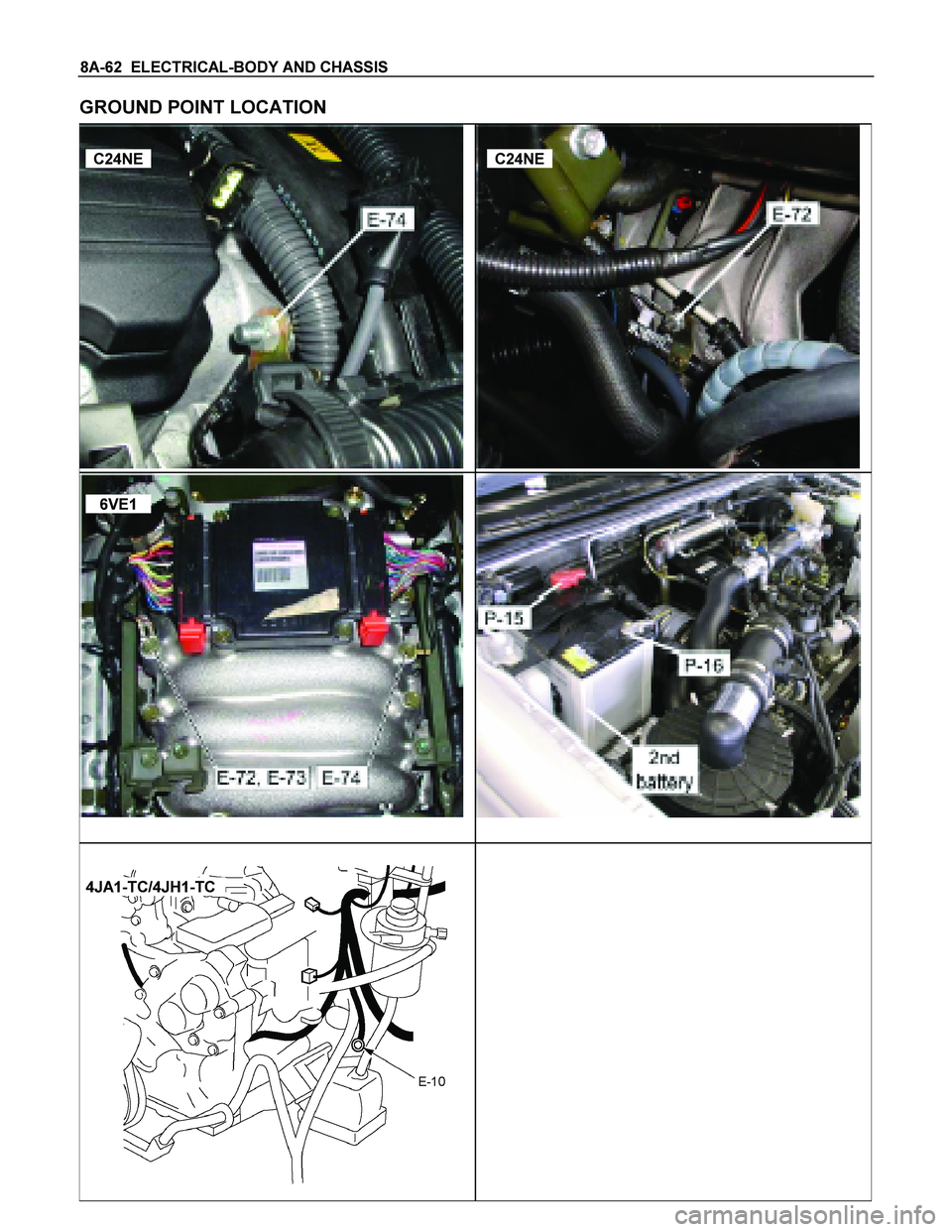 8A-62 ELECTRICAL-BODY AND CHASSIS

GROUND POINT LOCATION

C24NE

E-74

C24NE

E-72

6VE1

E-72, E-73

E-74

P-15

P-16

2nd battery

4JA1-TC/4JH1-TC

E-10

carmanualsonline.info