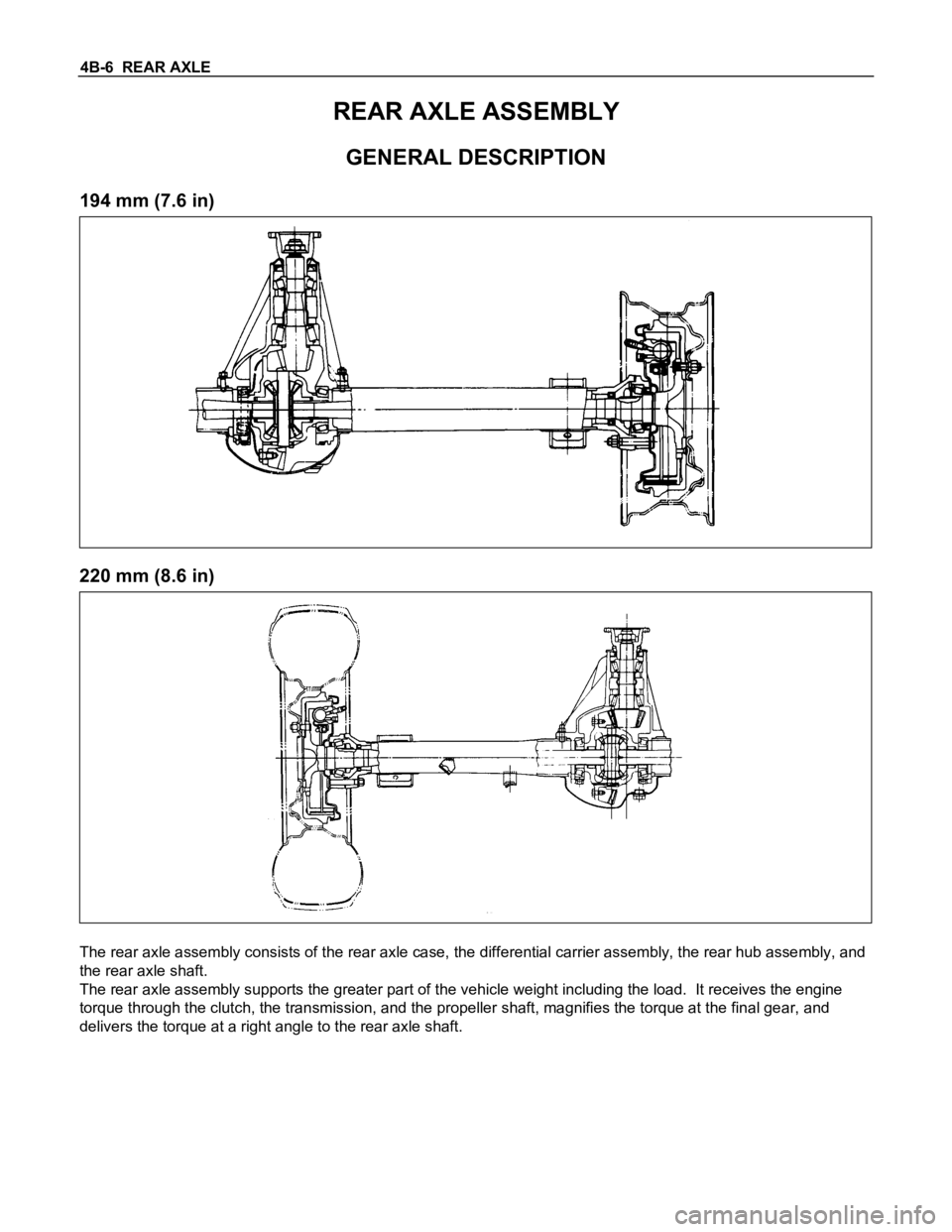 4B-6 REAR AXLE

REAR AXLE ASSEMBLY

GENERAL DESCRIPTION

194 mm (7.6 in)

220 mm (8.6 in)

The rear axle assembly consists of the rear axle case, the differential carrier assembly, the rear hub assembly, and the rear axle shaft.
The rear axle assembly supports the greater part of the vehicle weight including the load. It receives the engine torque through the clutch, the transmission, and the propeller shaft, magnifies the torque at the final gear, and delivers the torque at a right angle to the rear axle shaft.

carmanualsonline.info