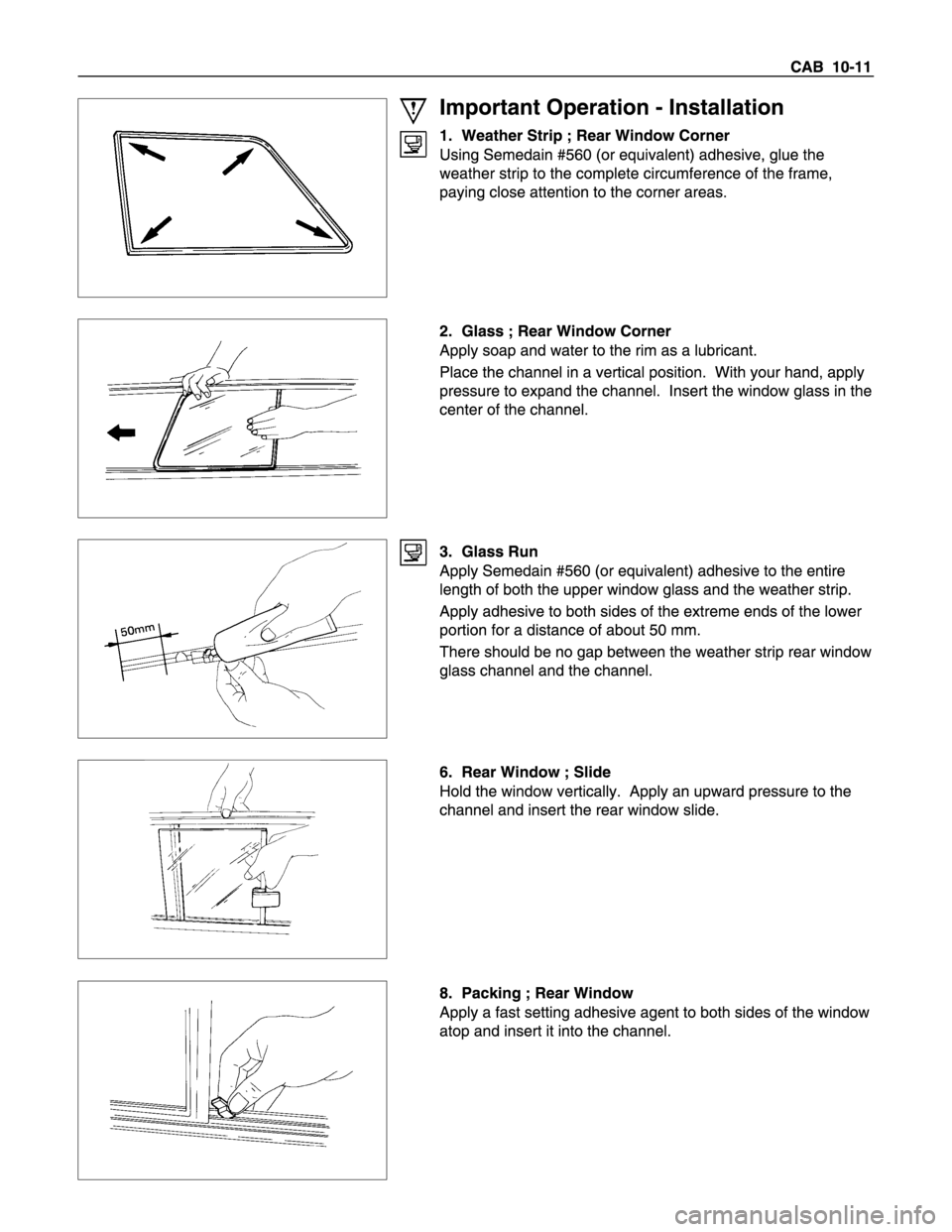 CAB 10-11

Important Operation - Installation

1. Weather Strip ; Rear Window Corner
Using Semedain #560 (or equivalent) adhesive, glue the weather strip to the complete circumference of the frame, paying close attention to the corner areas.

2. Glass ; Rear Window Corner
Apply soap and water to the rim as a lubricant.

Place the channel in a vertical position. With your hand, apply pressure to expand the channel. Insert the window glass in the center of the channel.

50mm

3. Glass Run
Apply Semedain #560 (or equivalent) adhesive to the entire length of both the upper window glass and the weather strip.

Apply adhesive to both sides of the extreme ends of the lower portion for a distance of about 50 mm.

There should be no gap between the weather strip rear window glass channel and the channel.

6. Rear Window ; Slide
Hold the window vertically. Apply an upward pressure to the channel and insert the rear window slide.

8. Packing ; Rear Window
Apply a fast setting adhesive agent to both sides of the window atop and insert it into the channel.

carmanualsonline.info