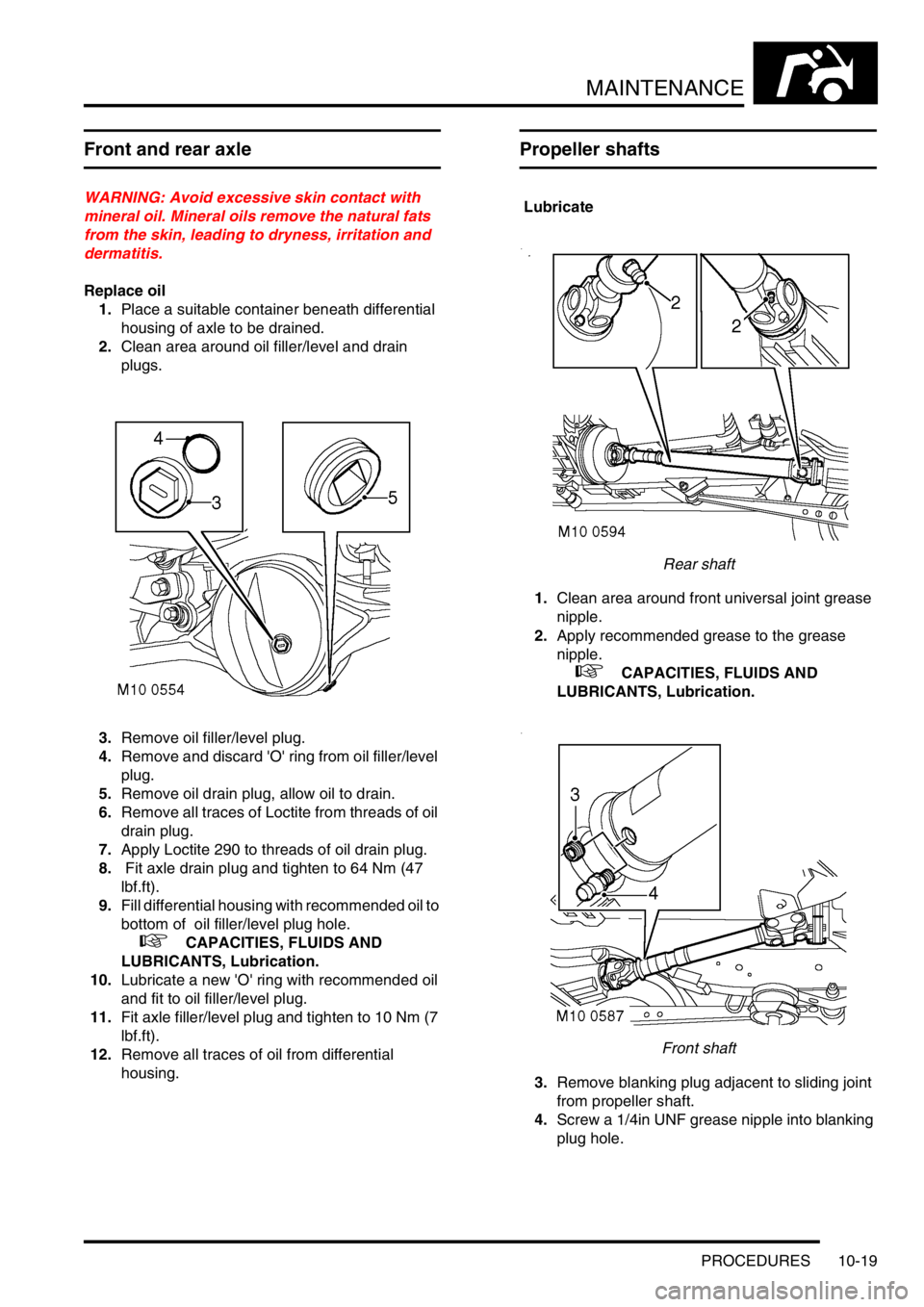 MAINTENANCE

Front and rear axle

WARNING: Avoid excessive skin contact with mineral oil. Mineral oils remove the natural fats from the skin, leading to dryness, irritation and dermatitis.

Replace oil
1. Place a suitable container beneath differential housing of axle to be drained.
2. Clean area around oil filler/level and drain plugs.

4
3
5
M10 0554

3. Remove oil filler/level plug.
4. Remove and discard 'O' ring from oil filler/level plug.
5. Remove oil drain plug, allow oil to drain.
6. Remove all traces of Loctite from threads of oil drain plug.
7. Apply Loctite 290 to threads of oil drain plug.
8. Fit axle drain plug and tighten to 64 Nm (47 lbf.ft).
9. Fill differential housing with recommended oil to bottom of oil filler/level plug hole.
CAPACITIES, FLUIDS AND LUBRICANTS, Lubrication.
10. Lubricate a new 'O' ring with recommended oil and fit to oil filler/level plug.
11. Fit axle filler/level plug and tighten to 10 Nm (7 lbf.ft).
12. Remove all traces of oil from differential housing.

Propeller shafts

Lubricate

2
2
M10 0594

Rear shaft

1. Clean area around front universal joint grease nipple.
2. Apply recommended grease to the grease nipple.
CAPACITIES, FLUIDS AND LUBRICANTS, Lubrication.

3
4
M10 0587

Front shaft

3. Remove blanking plug adjacent to sliding joint from propeller shaft.
4. Screw a 1/4in UNF grease nipple into blanking plug hole.

PROCEDURES 10-19

carmanualsonline.info