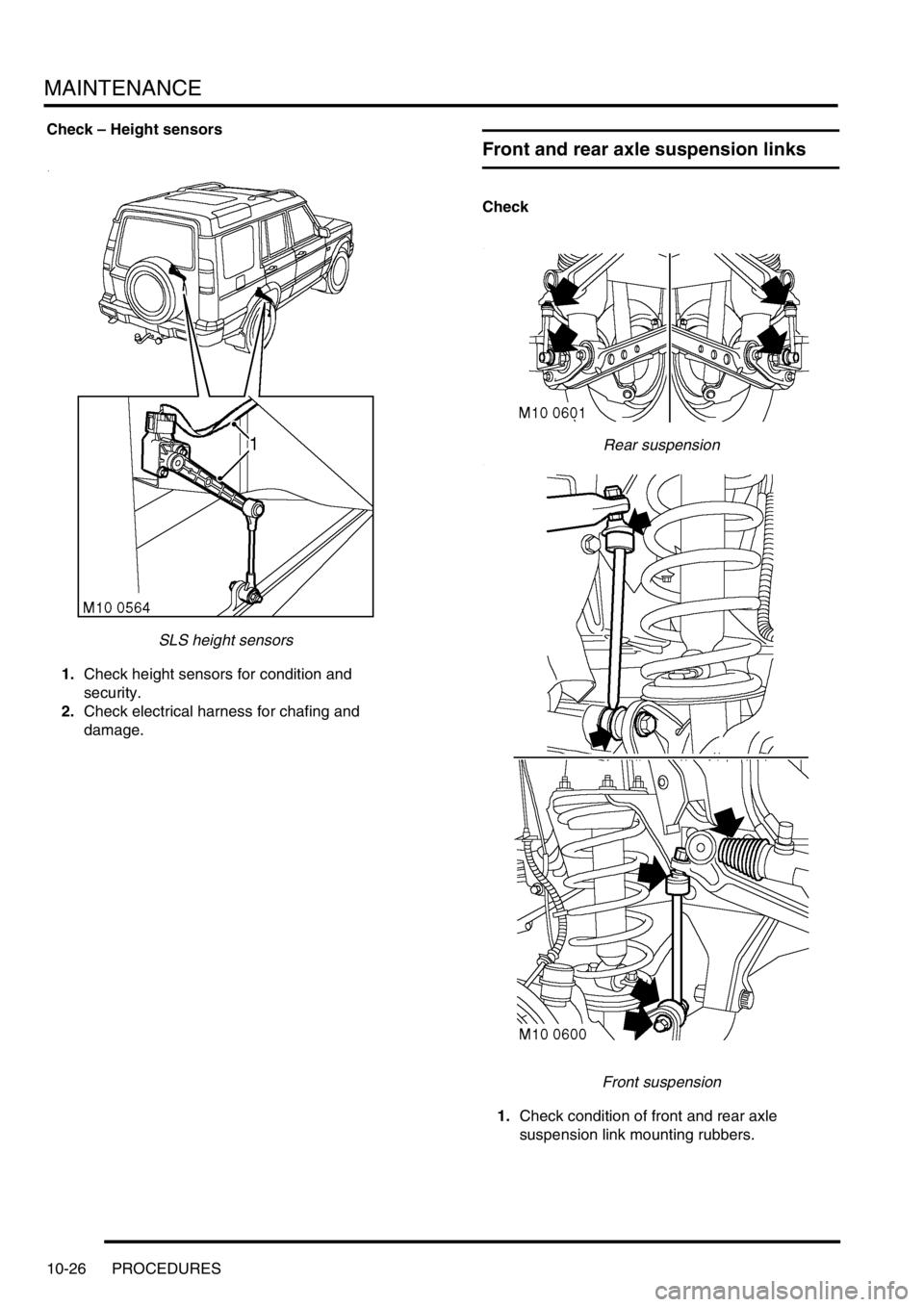 MAINTENANCE

Check – Height sensors

1

M10 0564

SLS height sensors

1. Check height sensors for condition and security.
2. Check electrical harness for chafing and damage.

Front and rear axle suspension links

Check

M10 0601

Rear suspension

M10 0600

Front suspension

1. Check condition of front and rear axle suspension link mounting rubbers.

10-26 PROCEDURES

carmanualsonline.info