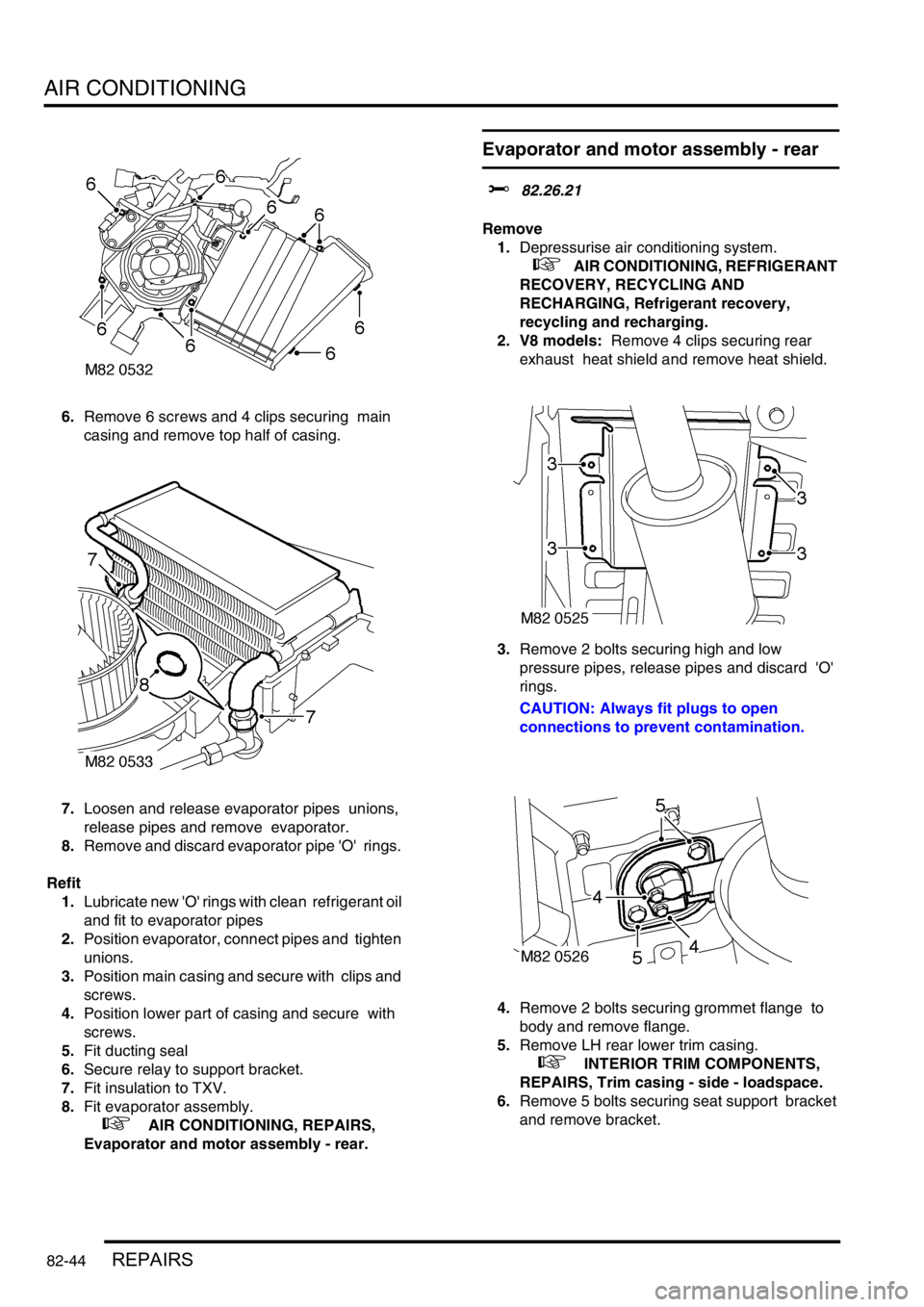 AIR CONDITIONING

6 6 6 6 6 6 6 6

M82 0532

6. Remove 6 screws and 4 clips securing main casing and remove top half of casing.

7 8 7

M82 0533

7. Loosen and release evaporator pipes unions, release pipes and remove evaporator.
8. Remove and discard evaporator pipe 'O' rings.

Refit
1. Lubricate new 'O' rings with clean refrigerant oil and fit to evaporator pipes
2. Position evaporator, connect pipes and tighten unions.
3. Position main casing and secure with clips and screws.
4. Position lower part of casing and secure with screws.
5. Fit ducting seal
6. Secure relay to support bracket.
7. Fit insulation to TXV.
8. Fit evaporator assembly.
AIR CONDITIONING, REPAIRS, Evaporator and motor assembly - rear.

Evaporator and motor assembly - rear

82.26.21

Remove
1. Depressurise air conditioning system.
AIR CONDITIONING, REFRIGERANT RECOVERY, RECYCLING AND RECHARGING, Refrigerant recovery, recycling and recharging.
2. V8 models: Remove 4 clips securing rear exhaust heat shield and remove heat shield.

3 3 3 3

M82 0525

3. Remove 2 bolts securing high and low pressure pipes, release pipes and discard 'O' rings.
CAUTION: Always fit plugs to open connections to prevent contamination.

5 4 4 5

M82 0526

4. Remove 2 bolts securing grommet flange to body and remove flange.
5. Remove LH rear lower trim casing.
INTERIOR TRIM COMPONENTS, REPAIRS, Trim casing - side - loadspace.
6. Remove 5 bolts securing seat support bracket and remove bracket.

82-44 REPAIRS

carmanualsonline.info