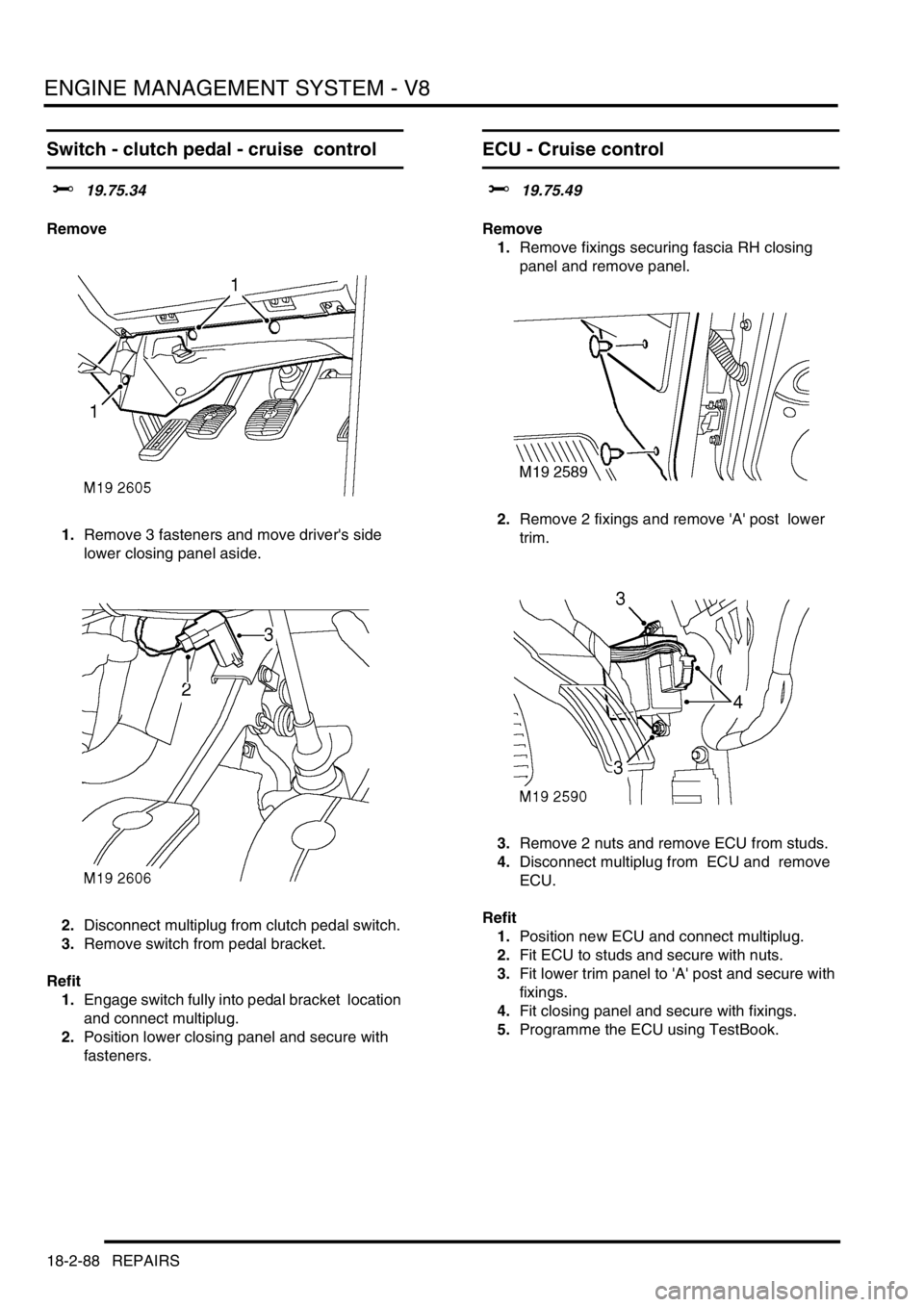 ENGINE MANAGEMENT SYSTEM - V8

Switch - clutch pedal - cruise control

19.75.34

Remove

1

1

M19 2605

1. Remove 3 fasteners and move driver's side lower closing panel aside.

3

2

M19 2606

2. Disconnect multiplug from clutch pedal switch.
3. Remove switch from pedal bracket.

Refit
1. Engage switch fully into pedal bracket location and connect multiplug.
2. Position lower closing panel and secure with fasteners.

ECU - Cruise control

19.75.49

Remove
1. Remove fixings securing fascia RH closing panel and remove panel.

M19 2589

2. Remove 2 fixings and remove 'A' post lower trim.

3

4

3

M19 2590

3. Remove 2 nuts and remove ECU from studs.
4. Disconnect multiplug from ECU and remove ECU.

Refit
1. Position new ECU and connect multiplug.
2. Fit ECU to studs and secure with nuts.
3. Fit lower trim panel to 'A' post and secure with fixings.
4. Fit closing panel and secure with fixings.
5. Programme the ECU using TestBook.

18-2-88 REPAIRS

carmanualsonline.info