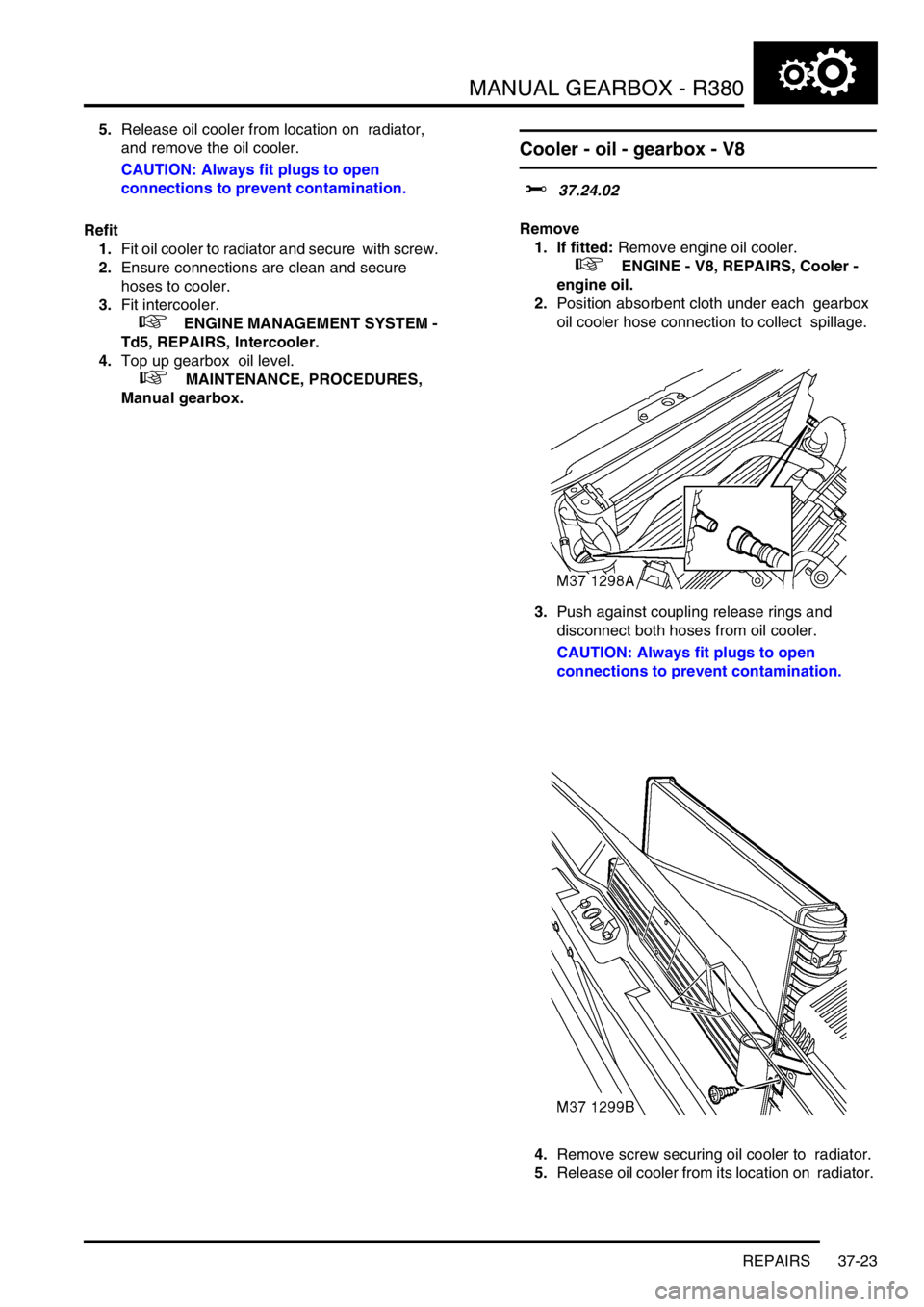 MANUAL GEARBOX - R380

5. Release oil cooler from location on radiator, and remove the oil cooler.

CAUTION: Always fit plugs to open connections to prevent contamination.

Refit

1. Fit oil cooler to radiator and secure with screw.
2. Ensure connections are clean and secure hoses to cooler.
3. Fit intercooler.
ENGINE MANAGEMENT SYSTEM - Td5, REPAIRS, Intercooler.
4. Top up gearbox oil level.
MAINTENANCE, PROCEDURES, Manual gearbox.

Cooler - oil - gearbox - V8

37.24.02

Remove

1. If fitted: Remove engine oil cooler.
ENGINE - V8, REPAIRS, Cooler - engine oil.
2. Position absorbent cloth under each gearbox oil cooler hose connection to collect spillage.

M37 1298A

3. Push against coupling release rings and disconnect both hoses from oil cooler.

CAUTION: Always fit plugs to open connections to prevent contamination.

M37 1299B

4. Remove screw securing oil cooler to radiator.
5. Release oil cooler from its location on radiator.

REPAIRS 37-23

carmanualsonline.info