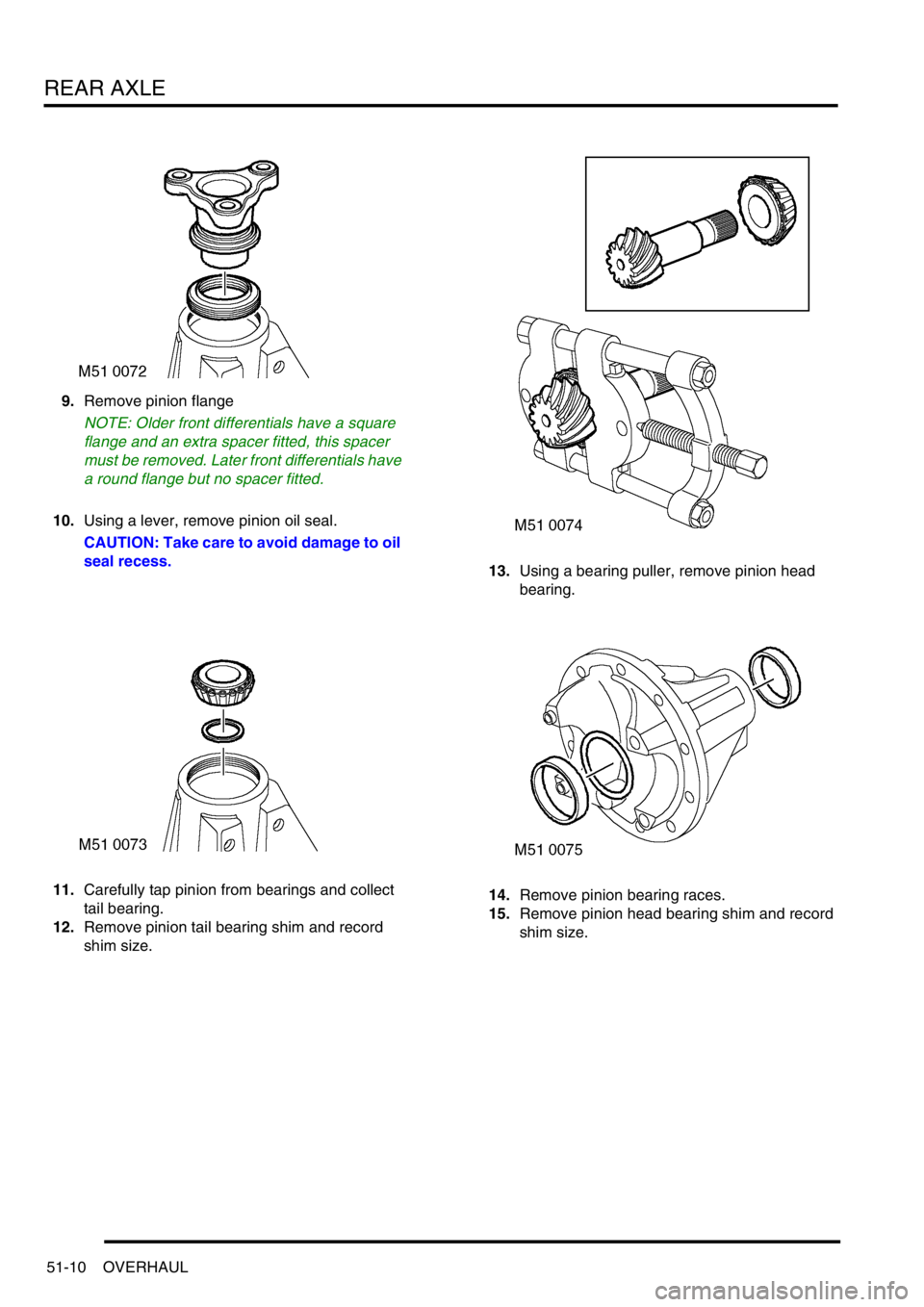 REAR AXLE

M51 0072

9. Remove pinion flange

NOTE: Older front differentials have a square flange and an extra spacer fitted, this spacer must be removed. Later front differentials have a round flange but no spacer fitted.

10. Using a lever, remove pinion oil seal.

CAUTION: Take care to avoid damage to oil seal recess.

M51 0073

11. Carefully tap pinion from bearings and collect tail bearing.
12. Remove pinion tail bearing shim and record shim size.

M51 0074

13. Using a bearing puller, remove pinion head bearing.

M51 0075

14. Remove pinion bearing races.
15. Remove pinion head bearing shim and record shim size.

51-10 OVERHAUL

carmanualsonline.info