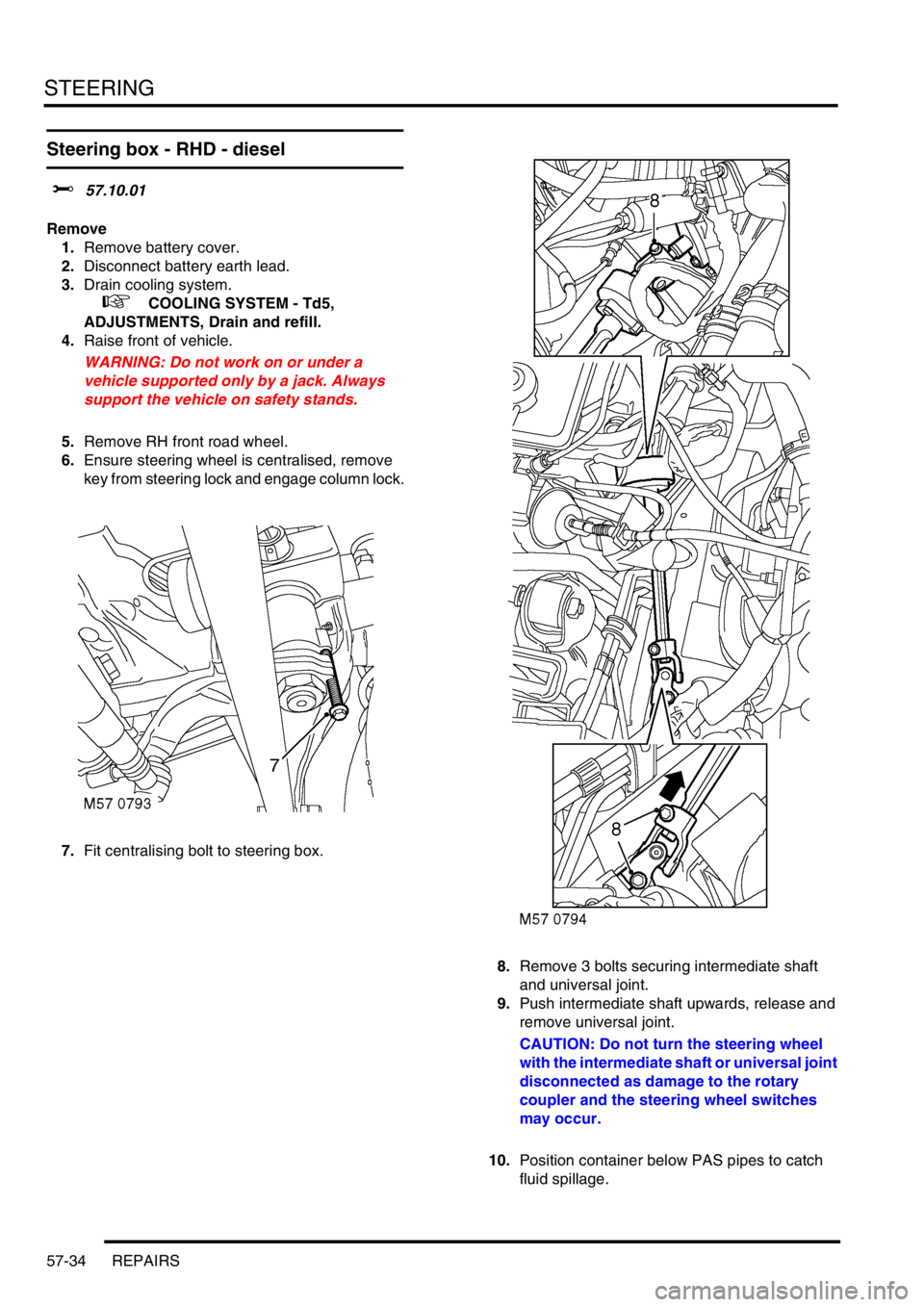 STEERING

Steering box - RHD - diesel

57.10.01

Remove
1. Remove battery cover.
2. Disconnect battery earth lead.
3. Drain cooling system.
COOLING SYSTEM - Td5, ADJUSTMENTS, Drain and refill.
4. Raise front of vehicle.

WARNING: Do not work on or under a vehicle supported only by a jack. Always support the vehicle on safety stands.

5. Remove RH front road wheel.
6. Ensure steering wheel is centralised, remove key from steering lock and engage column lock.

7

M57 0793

7. Fit centralising bolt to steering box.

8

8

M57 0794

8. Remove 3 bolts securing intermediate shaft and universal joint.
9. Push intermediate shaft upwards, release and remove universal joint.

CAUTION: Do not turn the steering wheel with the intermediate shaft or universal joint disconnected as damage to the rotary coupler and the steering wheel switches may occur.

10. Position container below PAS pipes to catch fluid spillage.

57-34 REPAIRS

carmanualsonline.info