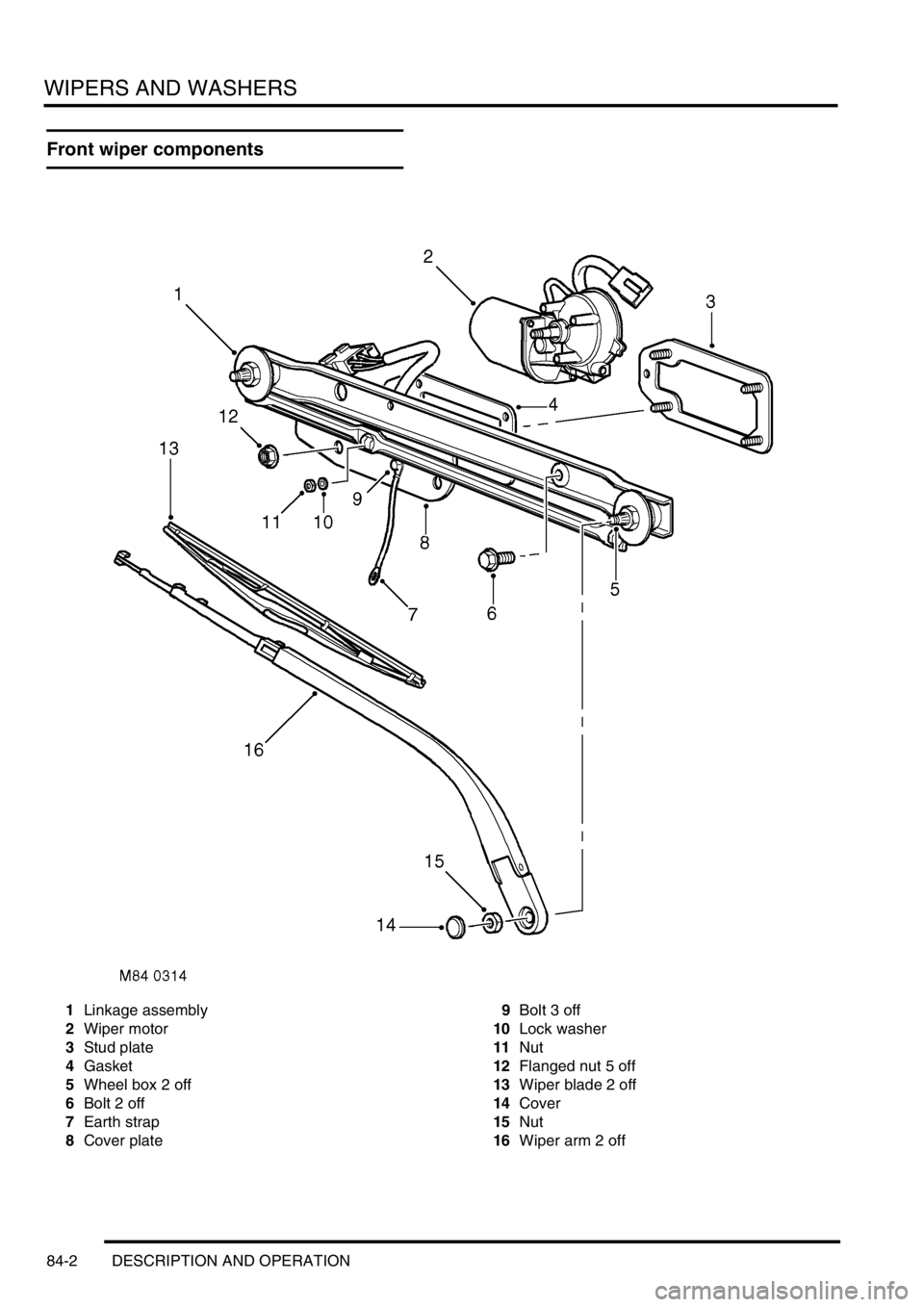 WIPERS AND WASHERS

Front wiper components

2
1
3
4
12
13
9
11
10
8
5
7
6
16
15
14

M84 0314

1 Linkage assembly
2 Wiper motor
3 Stud plate
4 Gasket
5 Wheel box 2 off
6 Bolt 2 off
7 Earth strap
8 Cover plate

9 Bolt 3 off
10 Lock washer
11 Nut
12 Flanged nut 5 off
13 Wiper blade 2 off
14 Cover
15 Nut
16 Wiper arm 2 off

84-2 DESCRIPTION AND OPERATION

carmanualsonline.info