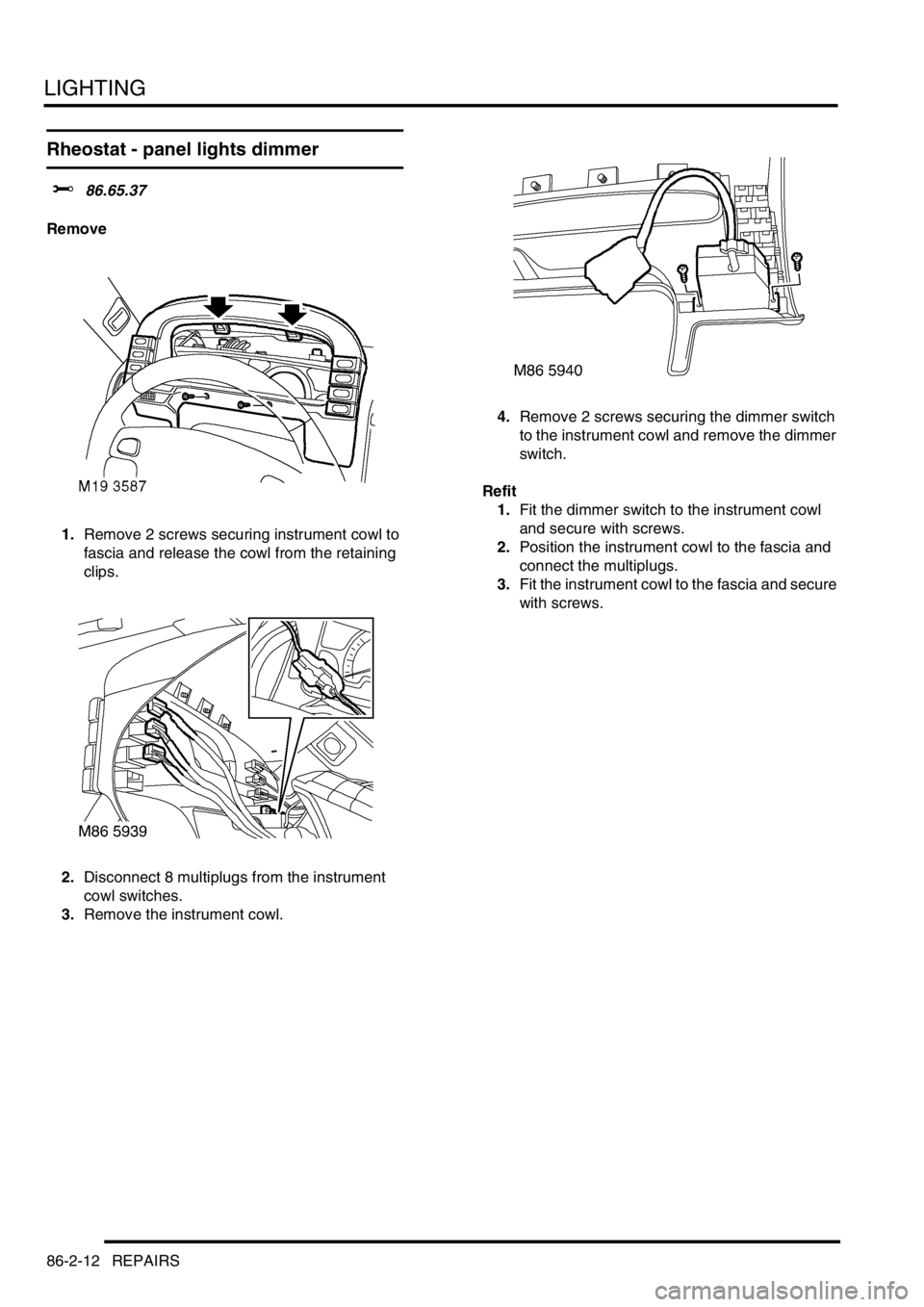 LIGHTING

Rheostat - panel lights dimmer

86.65.37

Remove

M19 3587

1. Remove 2 screws securing instrument cowl to fascia and release the cowl from the retaining clips.

M86 5939

2. Disconnect 8 multiplugs from the instrument cowl switches.
3. Remove the instrument cowl.

M86 5940

4. Remove 2 screws securing the dimmer switch to the instrument cowl and remove the dimmer switch.

Refit
1. Fit the dimmer switch to the instrument cowl and secure with screws.
2. Position the instrument cowl to the fascia and connect the multiplugs.
3. Fit the instrument cowl to the fascia and secure with screws.

86-2-12 REPAIRS

carmanualsonline.info