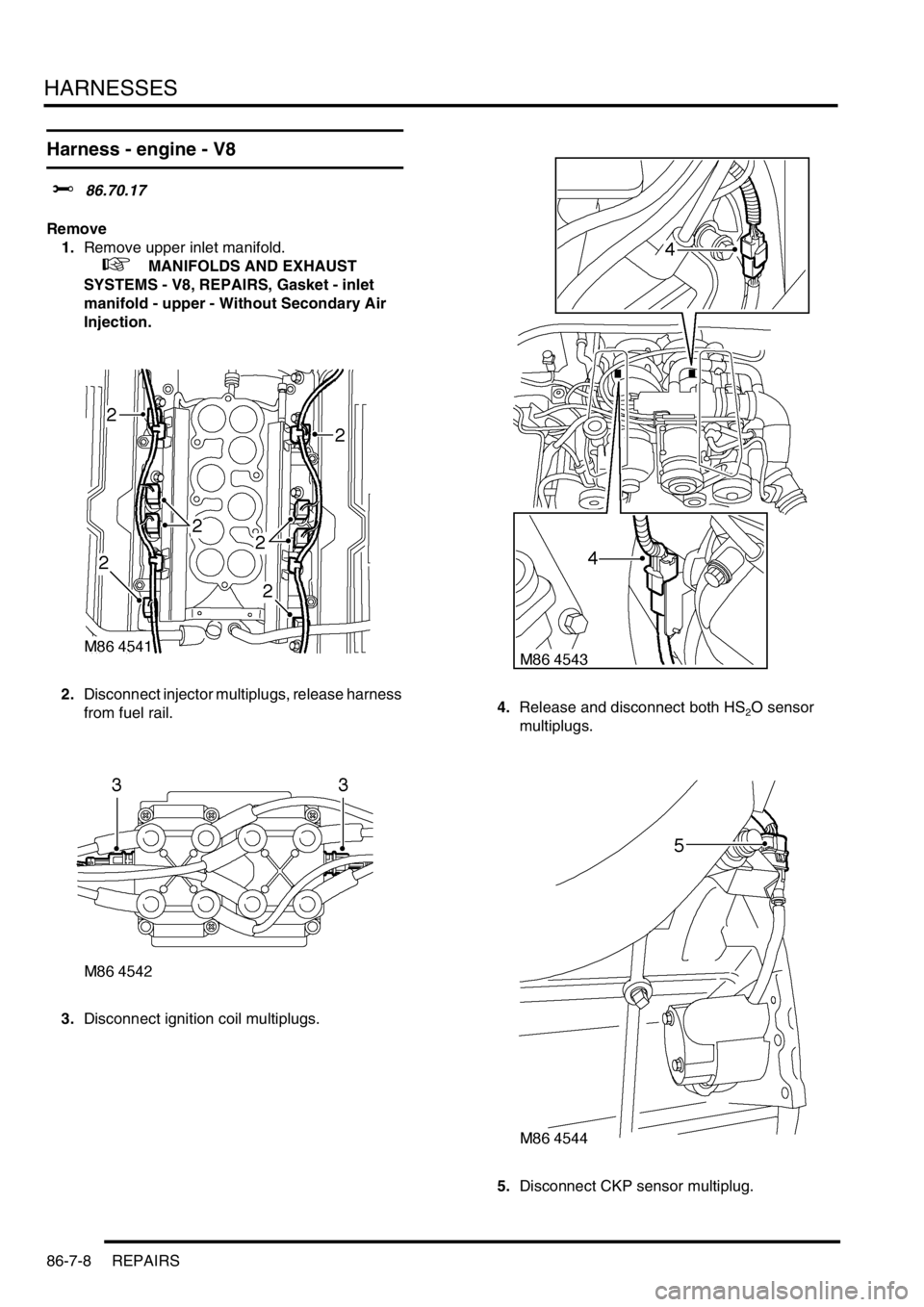 HARNESSES

Harness - engine - V8

86.70.17

Remove

1. Remove upper inlet manifold.
MANIFOLDS AND EXHAUST SYSTEMS - V8, REPAIRS, Gasket - inlet manifold - upper - Without Secondary Air Injection.

2
2
2
2
2
2

M86 4541

2. Disconnect injector multiplugs, release harness from fuel rail.

3 3

M86 4542

3. Disconnect ignition coil multiplugs.

4

4

M86 4543

4. Release and disconnect both $HS_2O$ sensor multiplugs.

5

M86 4544

5. Disconnect CKP sensor multiplug.

86-7-8 REPAIRS

carmanualsonline.info