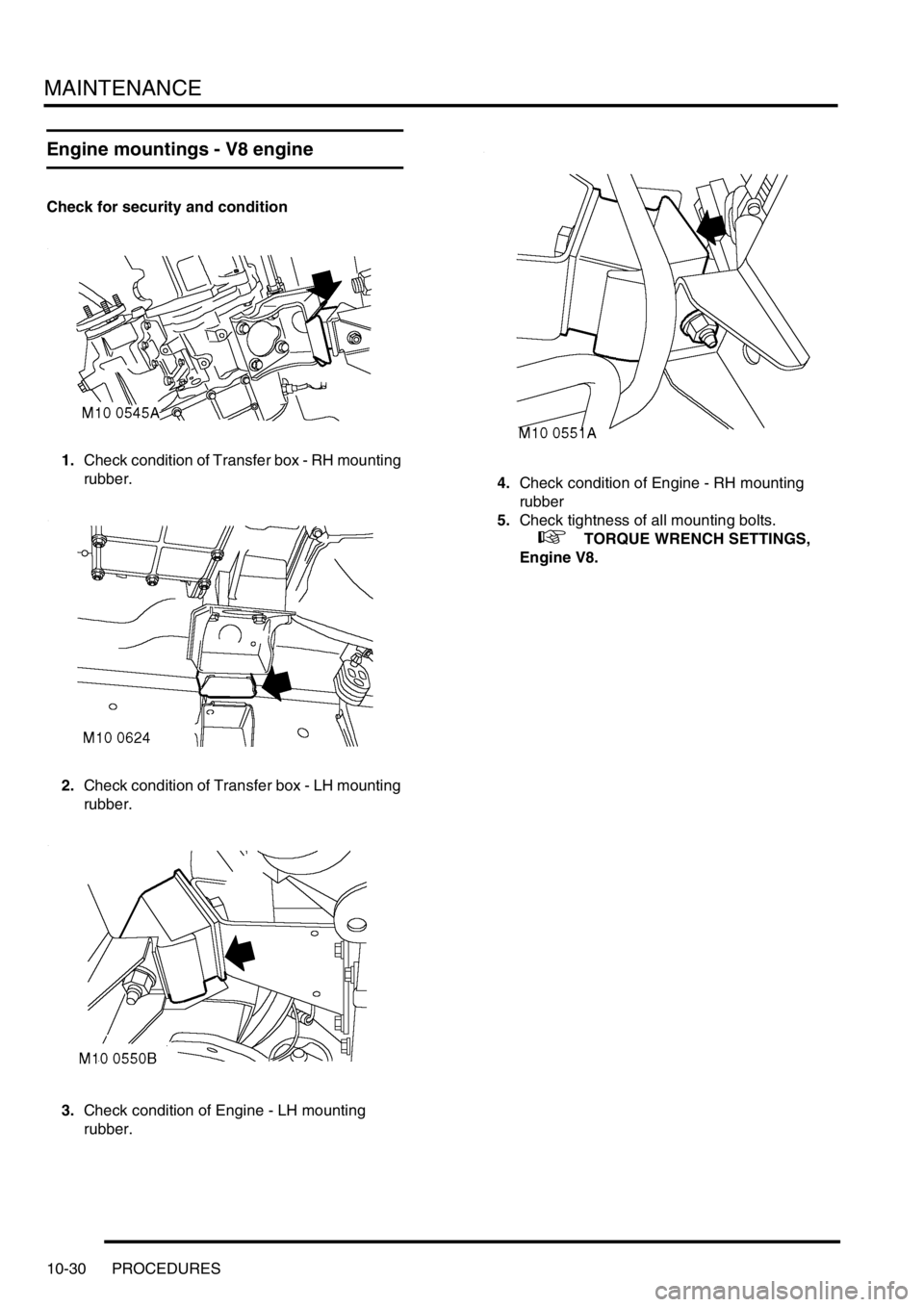 MAINTENANCE

Engine mountings - V8 engine

Check for security and condition

M10 0545A

1. Check condition of Transfer box - RH mounting rubber.

M10 0624

2. Check condition of Transfer box - LH mounting rubber.

M10 0550B

3. Check condition of Engine - LH mounting rubber.

M10 0551A

4. Check condition of Engine - RH mounting rubber

5. Check tightness of all mounting bolts.
TORQUE WRENCH SETTINGS, Engine V8.

10-30 PROCEDURES

carmanualsonline.info