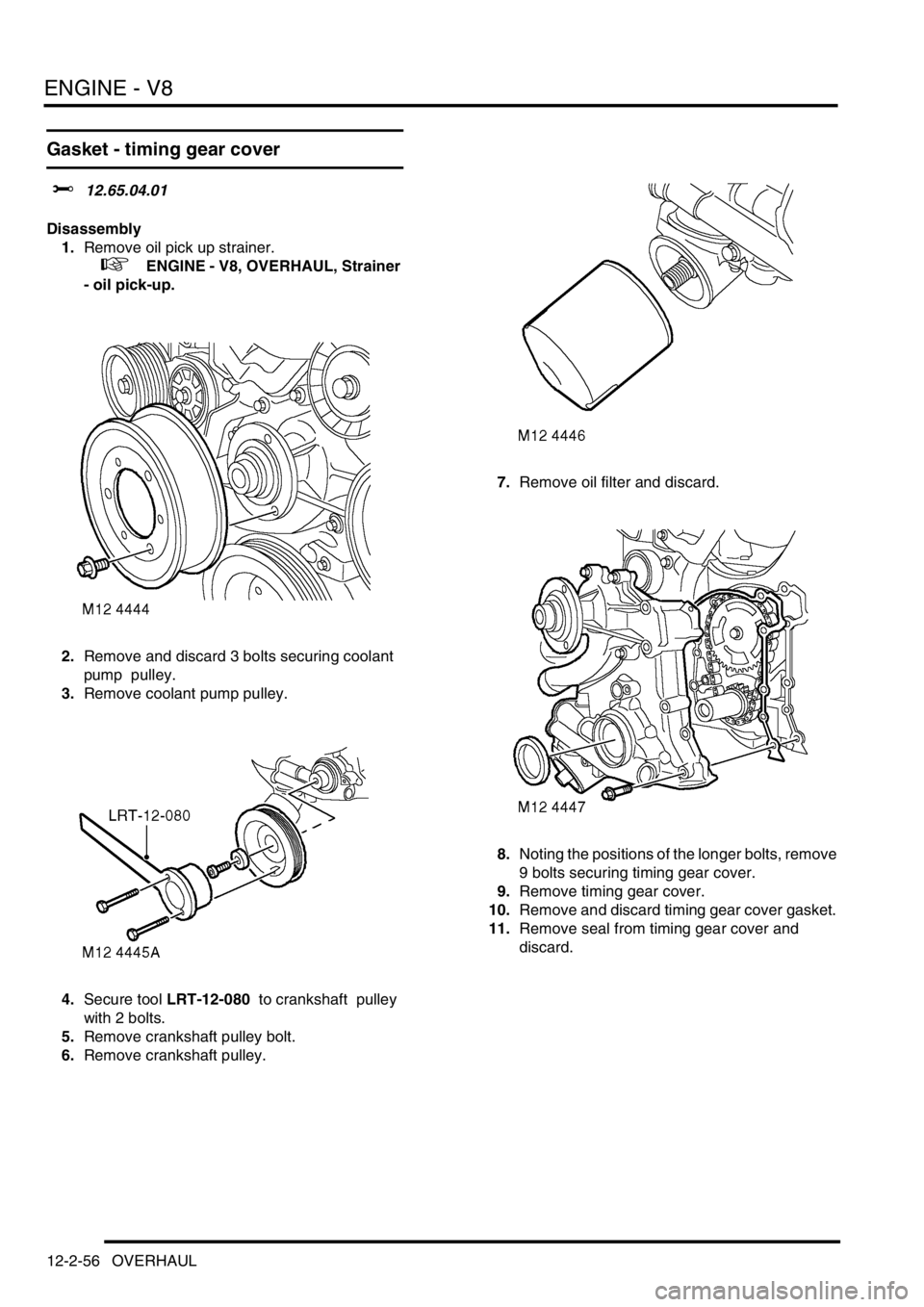 ENGINE - V8

Gasket - timing gear cover

12.65.04.01

Disassembly

1. Remove oil pick up strainer.
ENGINE - V8, OVERHAUL, Strainer - oil pick-up.

M12 4444

2. Remove and discard 3 bolts securing coolant pump pulley.
3. Remove coolant pump pulley.

LRT-12-080

M12 4445A

4. Secure tool LRT-12-080 to crankshaft pulley with 2 bolts.
5. Remove crankshaft pulley bolt.
6. Remove crankshaft pulley.

M12 4446

7. Remove oil filter and discard.

M12 4447

8. Noting the positions of the longer bolts, remove 9 bolts securing timing gear cover.
9. Remove timing gear cover.
10. Remove and discard timing gear cover gasket.
11. Remove seal from timing gear cover and discard.

12-2-56 OVERHAUL

carmanualsonline.info