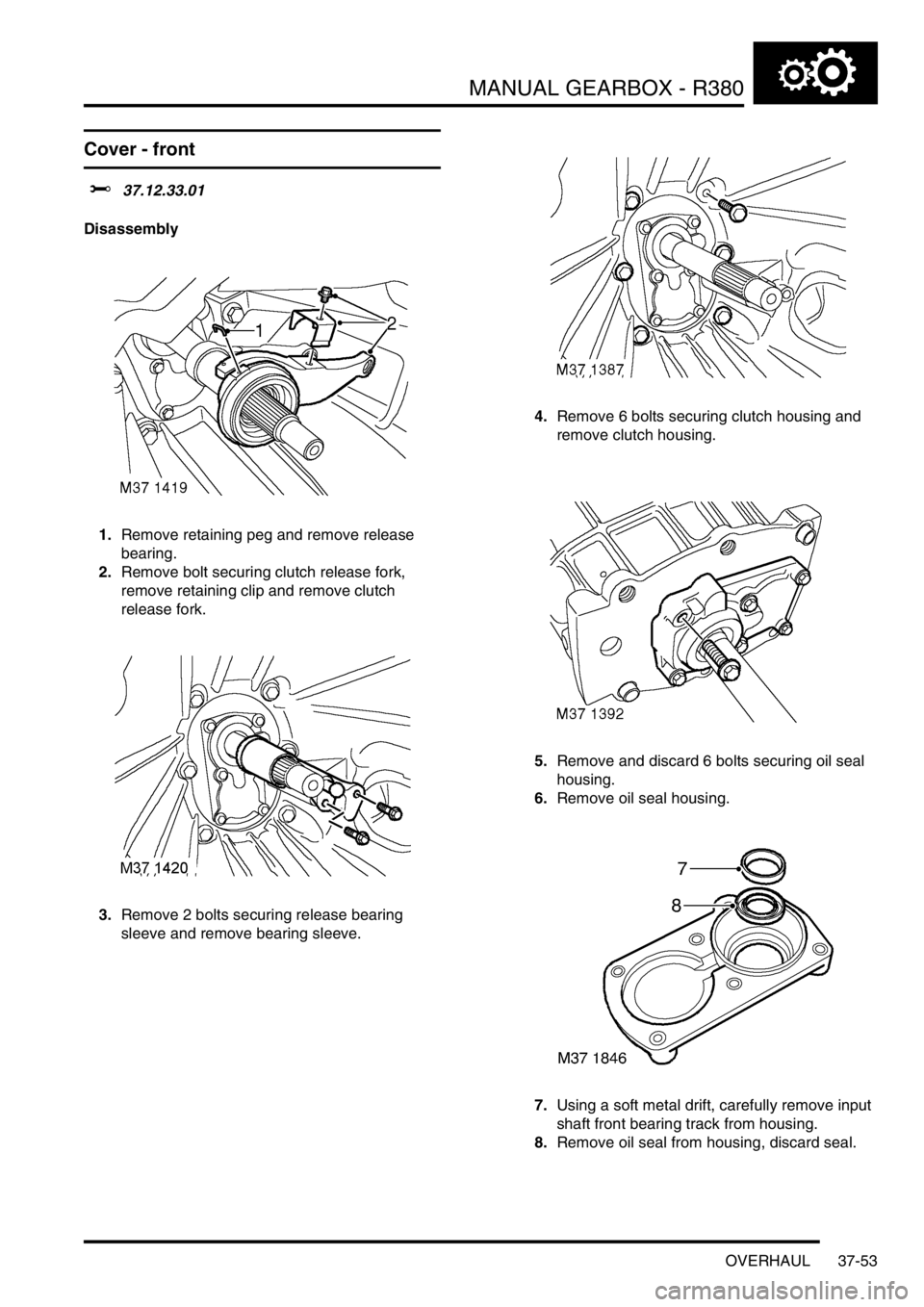 MANUAL GEARBOX - R380

Cover - front

37.12.33.01

Disassembly

1

2

M37 1419

1. Remove retaining peg and remove release bearing.
2. Remove bolt securing clutch release fork, remove retaining clip and remove clutch release fork.

M37 1420

3. Remove 2 bolts securing release bearing sleeve and remove bearing sleeve.

M37 1387

4. Remove 6 bolts securing clutch housing and remove clutch housing.

M37 1392

5. Remove and discard 6 bolts securing oil seal housing.
6. Remove oil seal housing.

7

8

M37 1846

7. Using a soft metal drift, carefully remove input shaft front bearing track from housing.
8. Remove oil seal from housing, discard seal.

OVERHAUL 37-53

carmanualsonline.info