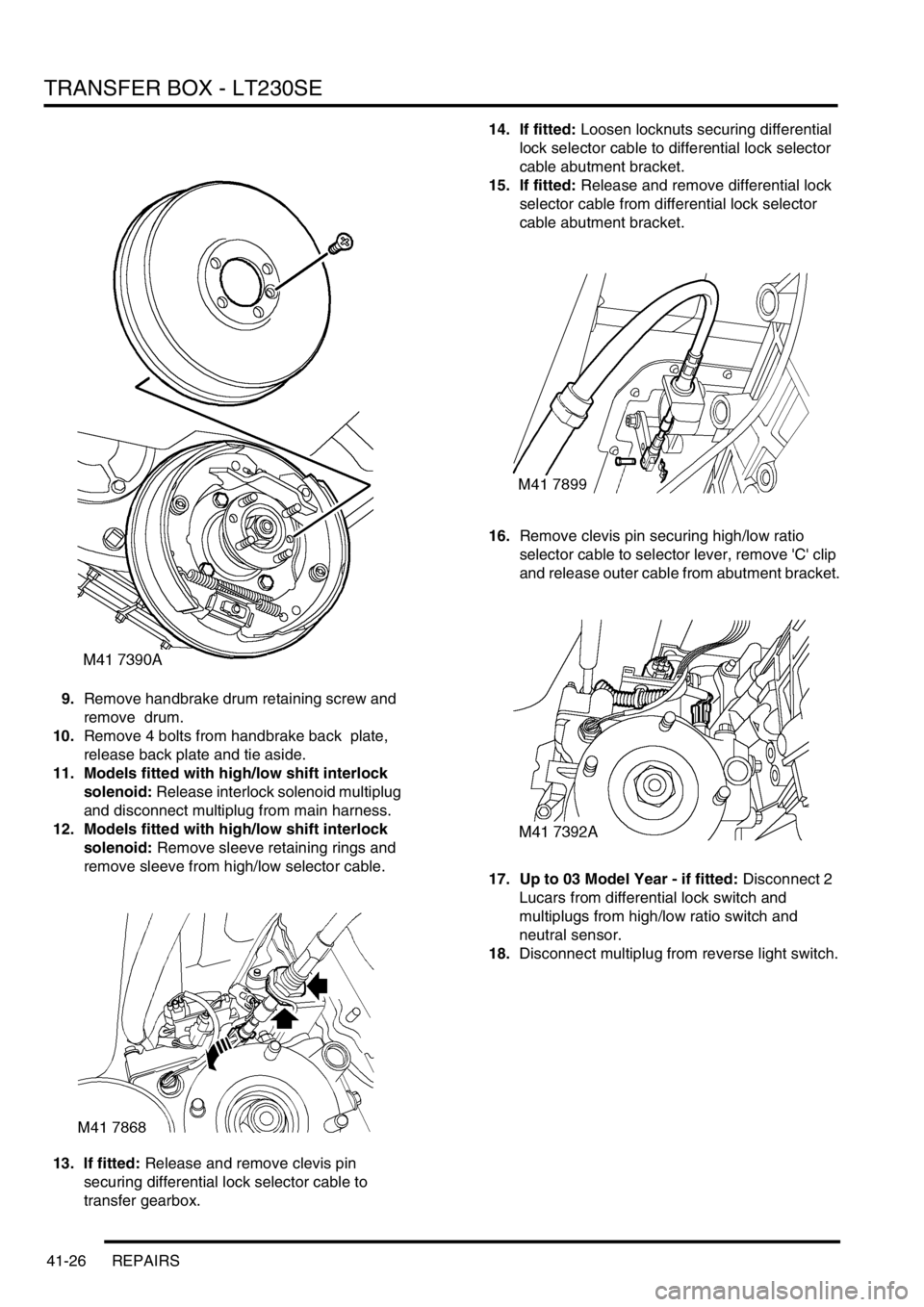 TRANSFER BOX - LT230SE

M41 7390A

9. Remove handbrake drum retaining screw and remove drum.
10. Remove 4 bolts from handbrake back plate, release back plate and tie aside.
11. Models fitted with high/low shift interlock solenoid: Release interlock solenoid multiplug and disconnect multiplug from main harness.
12. Models fitted with high/low shift interlock solenoid: Remove sleeve retaining rings and remove sleeve from high/low selector cable.

M41 7868

13. If fitted: Release and remove clevis pin securing differential lock selector cable to transfer gearbox.

14. If fitted: Loosen locknuts securing differential lock selector cable to differential lock selector cable abutment bracket.
15. If fitted: Release and remove differential lock selector cable from differential lock selector cable abutment bracket.

M41 7899

16. Remove clevis pin securing high/low ratio selector cable to selector lever, remove 'C' clip and release outer cable from abutment bracket.

M41 7392A

17. Up to 03 Model Year - if fitted: Disconnect 2 Lucars from differential lock switch and multiplugs from high/low ratio switch and neutral sensor.
18. Disconnect multiplug from reverse light switch.

41-26 REPAIRS

carmanualsonline.info