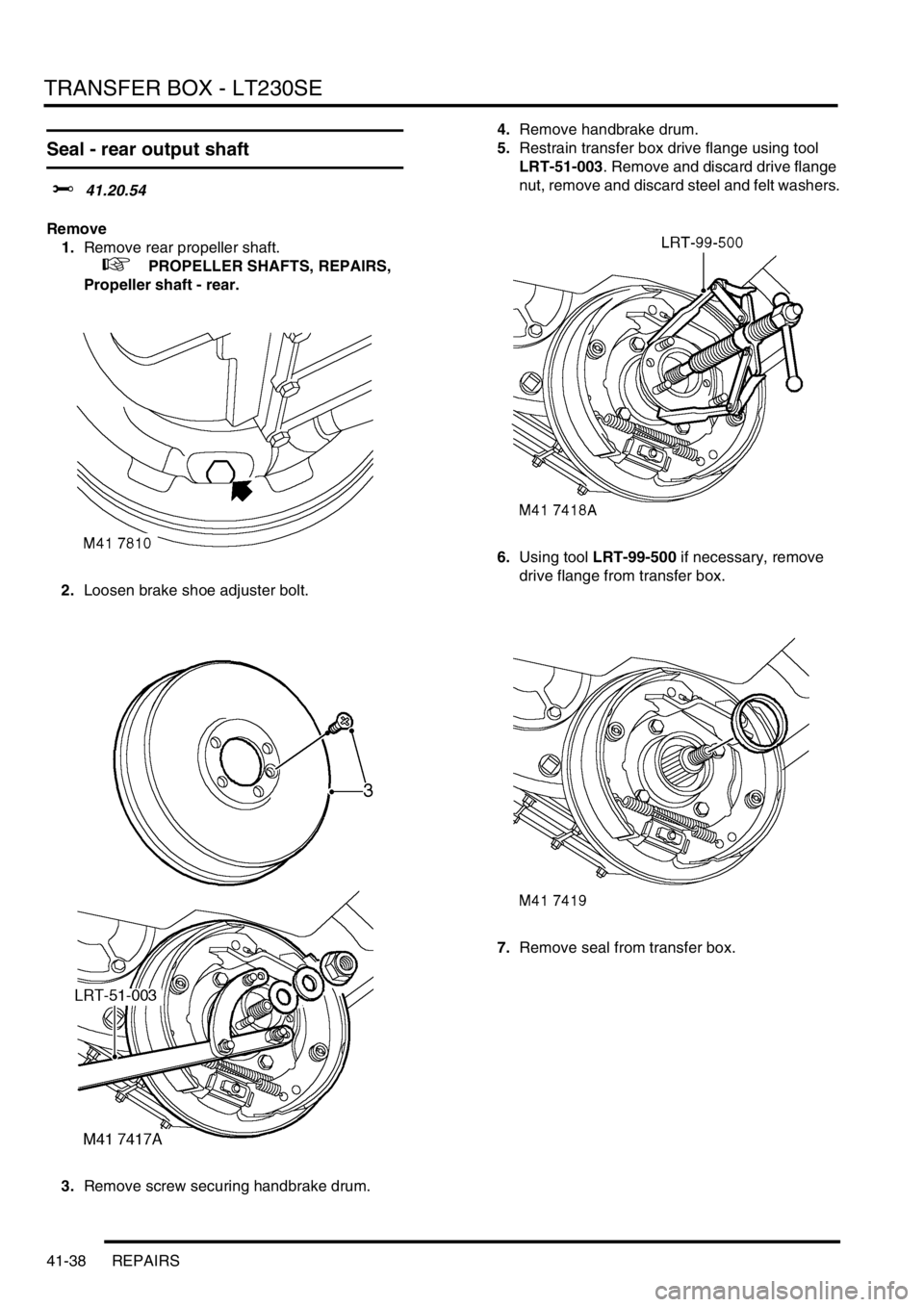 TRANSFER BOX - LT230SE

Seal - rear output shaft

41.20.54

Remove
1. Remove rear propeller shaft.
PROPELLER SHAFTS, REPAIRS, Propeller shaft - rear.

M41 7810

2. Loosen brake shoe adjuster bolt.

3

LRT-51-003

M41 7417A

3. Remove screw securing handbrake drum.

4. Remove handbrake drum.
5. Restrain transfer box drive flange using tool LRT-51-003. Remove and discard drive flange nut, remove and discard steel and felt washers.

LRT-99-500

M41 7418A

6. Using tool LRT-99-500 if necessary, remove drive flange from transfer box.

M41 7419

7. Remove seal from transfer box.

41-38 REPAIRS

carmanualsonline.info