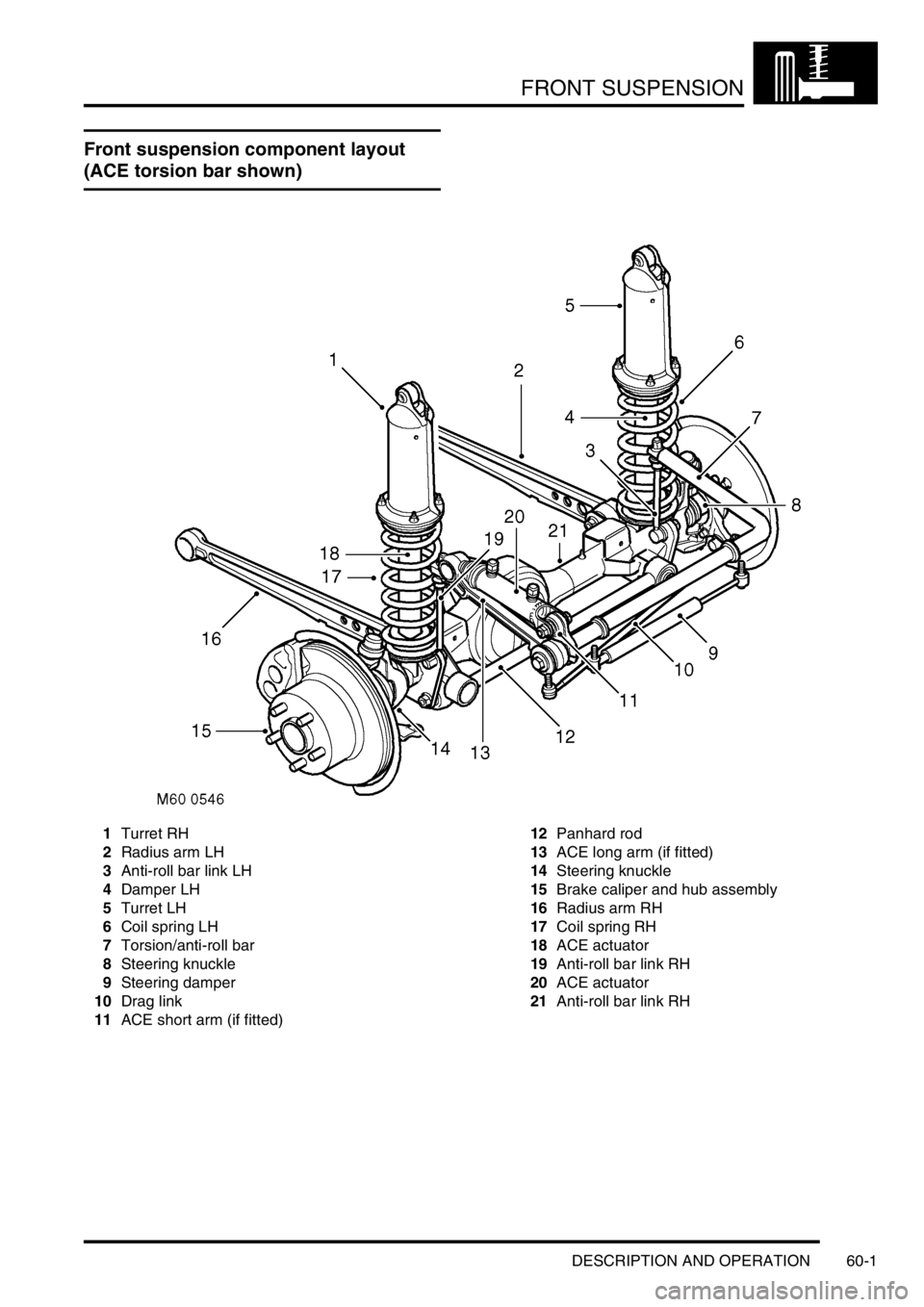 FRONT SUSPENSION

Front suspension component layout (ACE torsion bar shown)

5
6
1
2
4
7
3
8
20
21
19
18
17
16
9
10
11
15
14
13
12

M60 0546

1 Turret RH
2 Radius arm LH
3 Anti-roll bar link LH
4 Damper LH
5 Turret LH
6 Coil spring LH
7 Torsion/anti-roll bar
8 Steering knuckle
9 Steering damper
10 Drag link
11 ACE short arm (if fitted)

12 Panhard rod
13 ACE long arm (if fitted)
14 Steering knuckle
15 Brake caliper and hub assembly
16 Radius arm RH
17 Coil spring RH
18 ACE actuator
19 Anti-roll bar link RH
20 ACE actuator
21 Anti-roll bar link RH

DESCRIPTION AND OPERATION 60-1

carmanualsonline.info