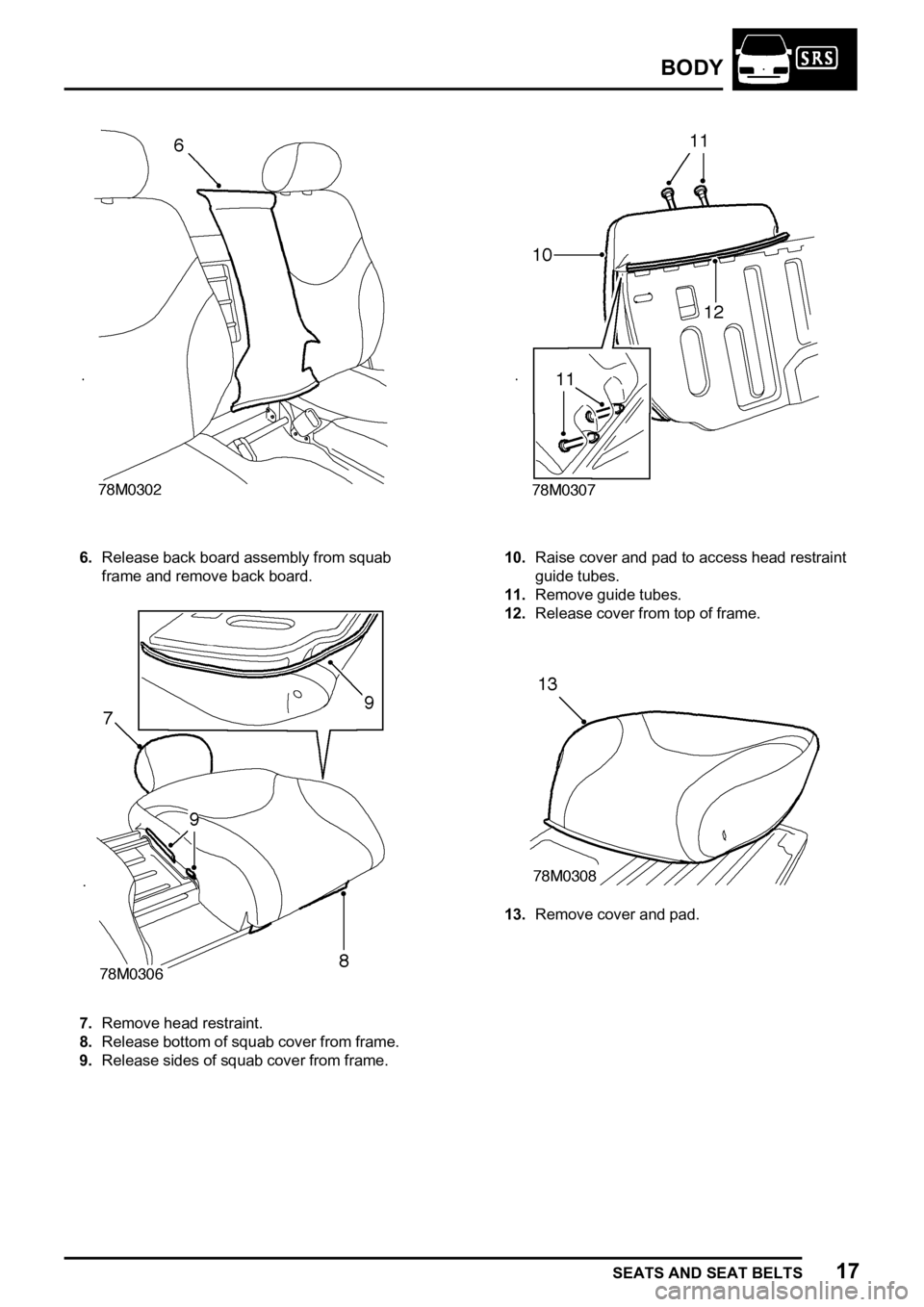 BODY

SRS

6

78M0302

6. Release back board assembly from squab frame and remove back board.

7

9

9

8

78M0306

7. Remove head restraint.
8. Release bottom of squab cover from frame.
9. Release sides of squab cover from frame.

11

10

12

11

78M0307

10. Raise cover and pad to access head restraint guide tubes.
11. Remove guide tubes.
12. Release cover from top of frame.

13

78M0308

13. Remove cover and pad.

SEATS AND SEAT BELTS 17

carmanualsonline.info