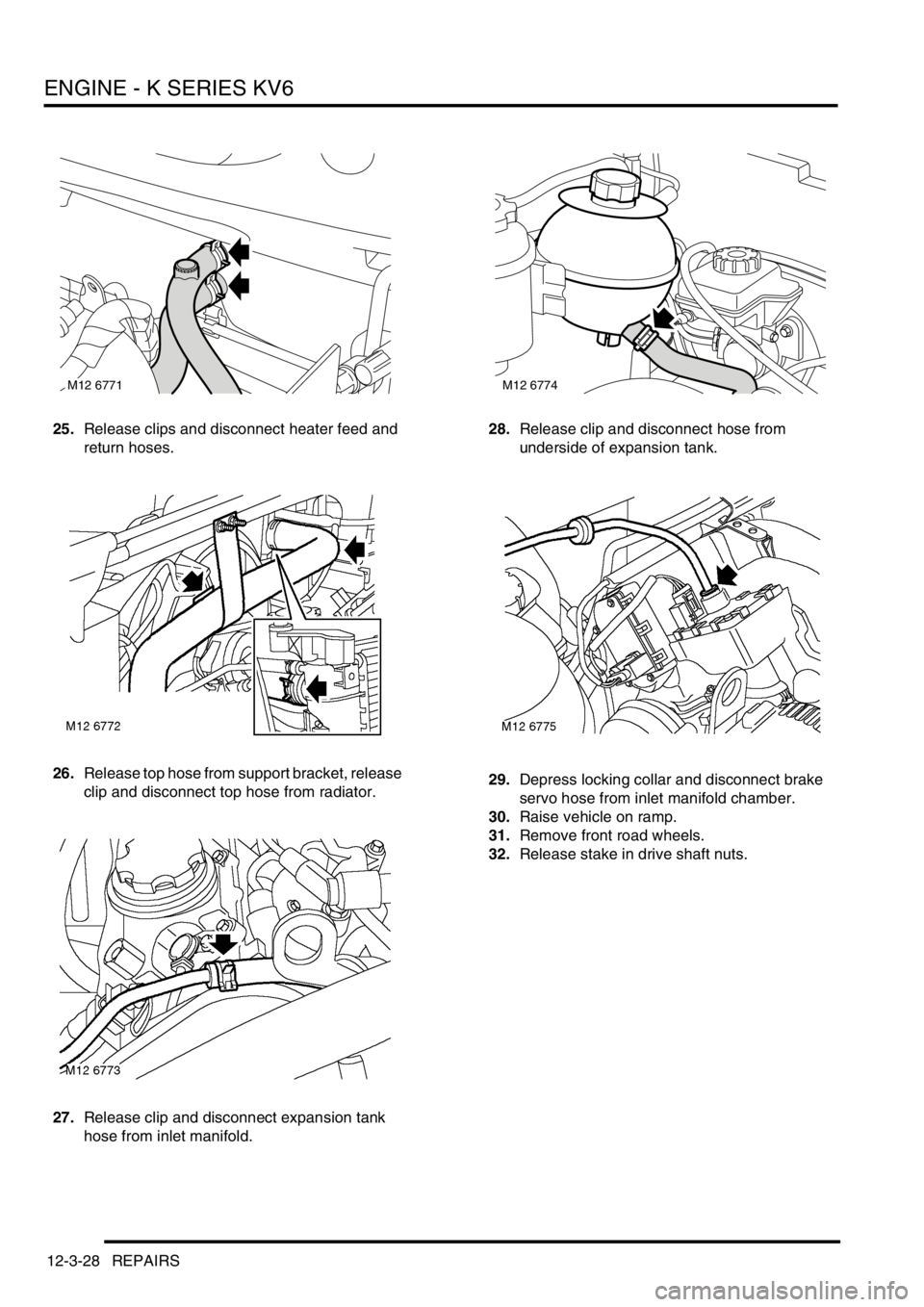 ENGINE - K SERIES KV6

M12 6771

25. Release clips and disconnect heater feed and return hoses.

M12 6772

26. Release top hose from support bracket, release clip and disconnect top hose from radiator.

M12 6773

27. Release clip and disconnect expansion tank hose from inlet manifold.

M12 6774

28. Release clip and disconnect hose from underside of expansion tank.

M12 6775

29. Depress locking collar and disconnect brake servo hose from inlet manifold chamber.
30. Raise vehicle on ramp.
31. Remove front road wheels.
32. Release stake in drive shaft nuts.

12-3-28 REPAIRS

carmanualsonline.info