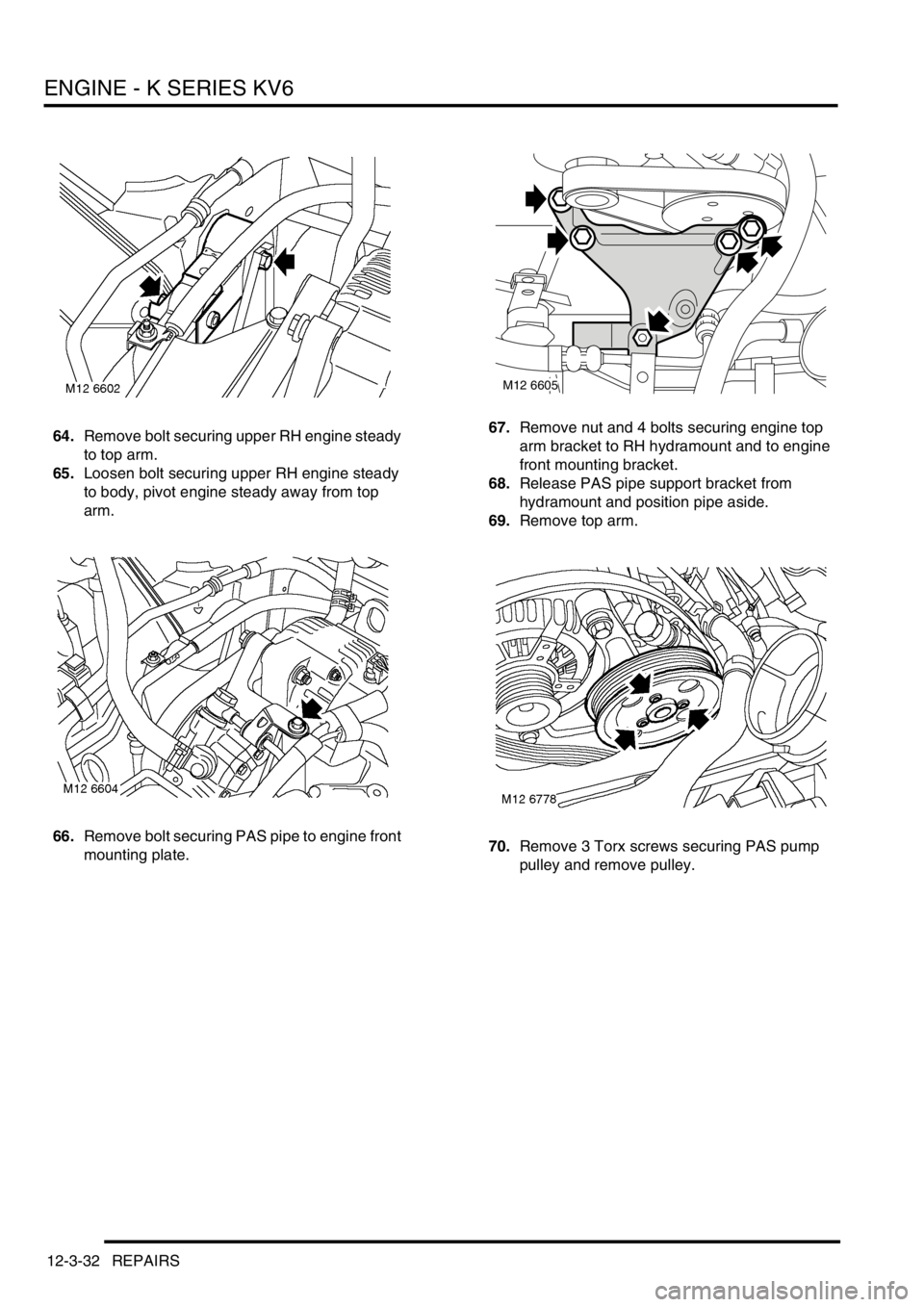 ENGINE - K SERIES KV6

M12 6602

64. Remove bolt securing upper RH engine steady to top arm.
65. Loosen bolt securing upper RH engine steady to body, pivot engine steady away from top arm.

M12 6604

66. Remove bolt securing PAS pipe to engine front mounting plate.

M12 6605

67. Remove nut and 4 bolts securing engine top arm bracket to RH hydramount and to engine front mounting bracket.
68. Release PAS pipe support bracket from hydramount and position pipe aside.
69. Remove top arm.

M12 6778

70. Remove 3 Torx screws securing PAS pump pulley and remove pulley.

12-3-32 REPAIRS

carmanualsonline.info