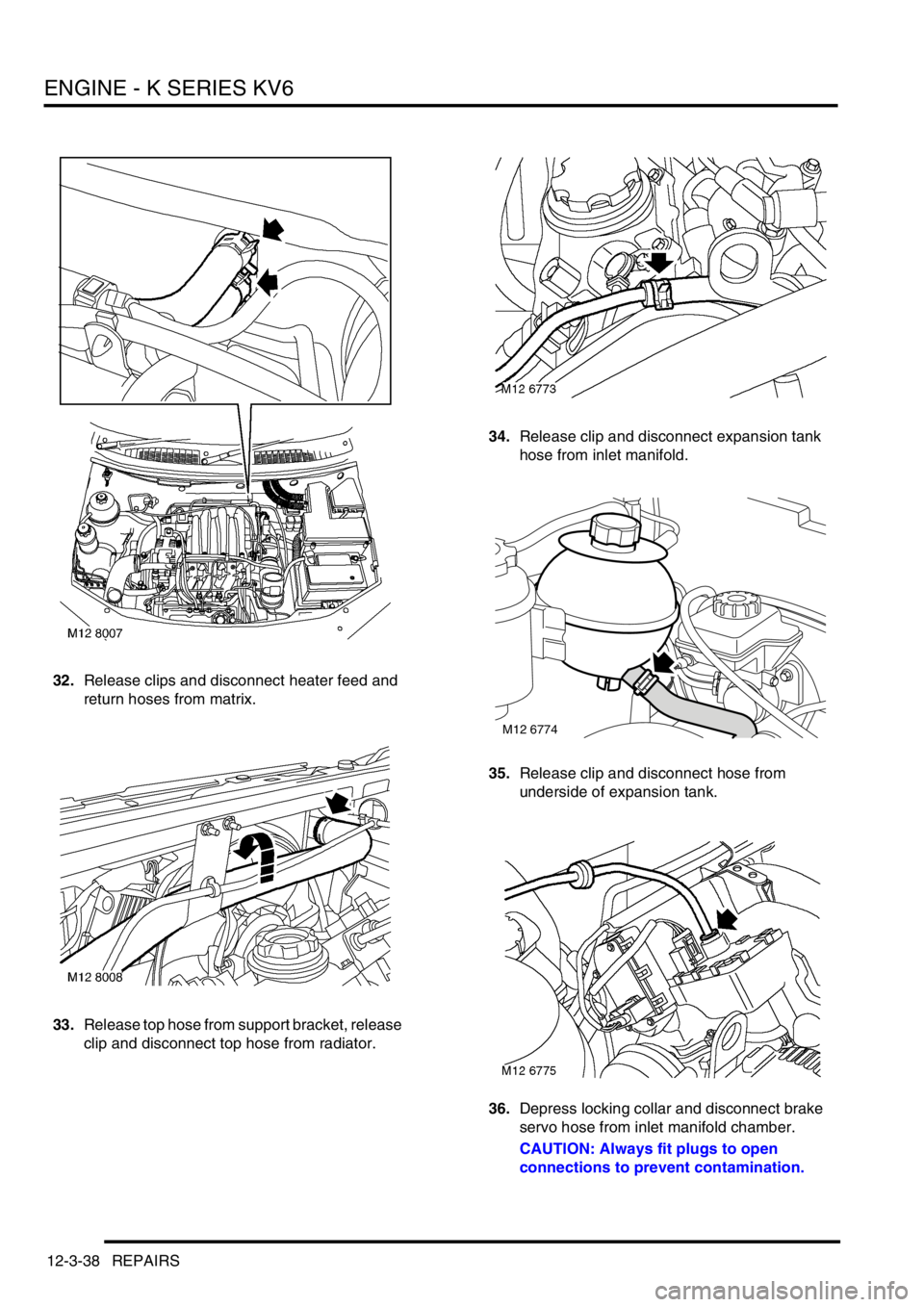 ENGINE - K SERIES KV6

M12 8007

32. Release clips and disconnect heater feed and return hoses from matrix.

M12 8008

33. Release top hose from support bracket, release clip and disconnect top hose from radiator.

M12 6773

34. Release clip and disconnect expansion tank hose from inlet manifold.

M12 6774

35. Release clip and disconnect hose from underside of expansion tank.

M12 6775

36. Depress locking collar and disconnect brake servo hose from inlet manifold chamber.

CAUTION: Always fit plugs to open connections to prevent contamination.

12-3-38 REPAIRS

carmanualsonline.info