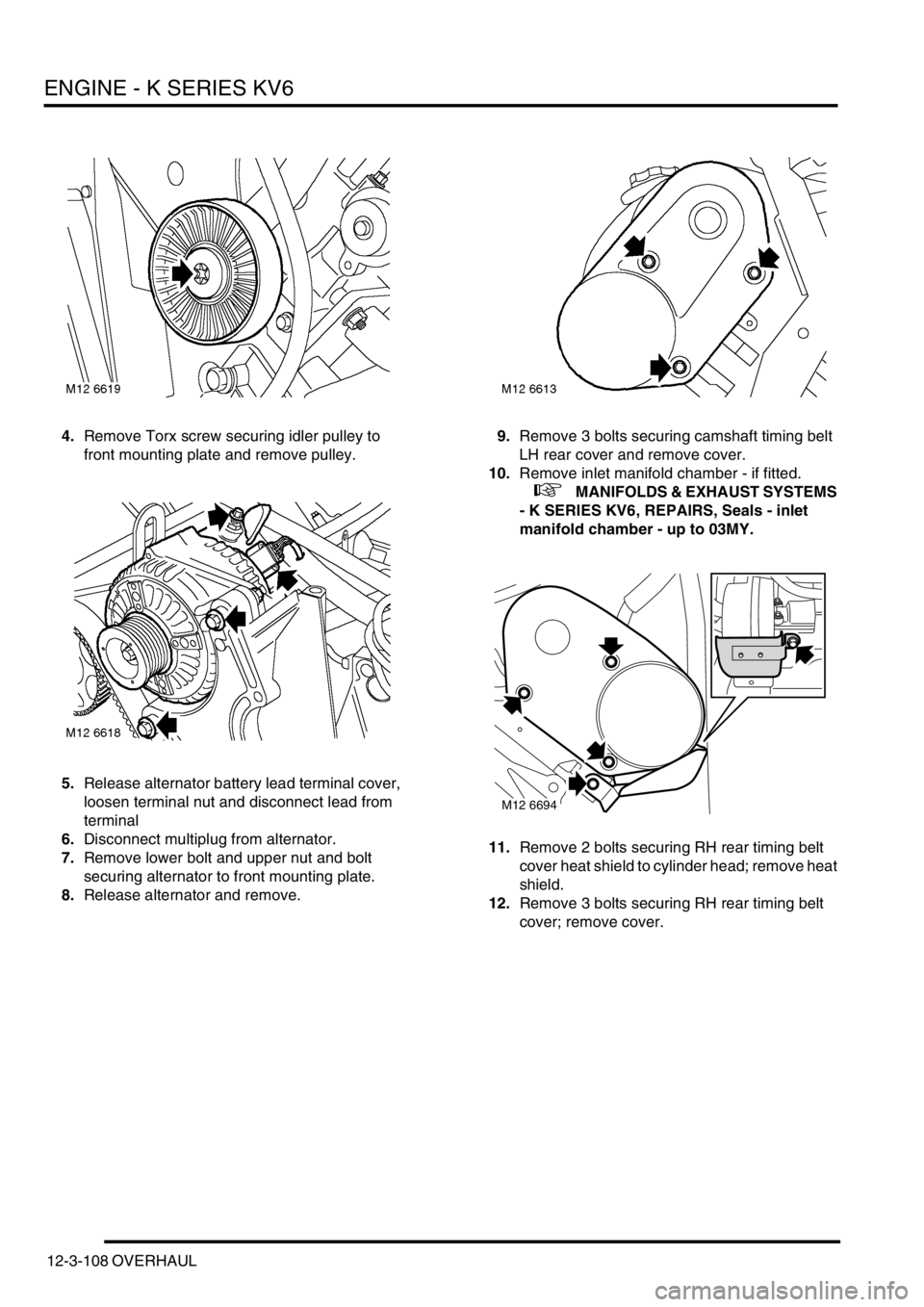 ENGINE - K SERIES KV6

M12 6619

4. Remove Torx screw securing idler pulley to front mounting plate and remove pulley.

M12 6618

5. Release alternator battery lead terminal cover, loosen terminal nut and disconnect lead from terminal
6. Disconnect multiplug from alternator.
7. Remove lower bolt and upper nut and bolt securing alternator to front mounting plate.
8. Release alternator and remove.

M12 6613

9. Remove 3 bolts securing camshaft timing belt LH rear cover and remove cover.
10. Remove inlet manifold chamber - if fitted.
MANIFOLDS & EXHAUST SYSTEMS - K SERIES KV6, REPAIRS, Seals - inlet manifold chamber - up to 03MY.

M12 6694

11. Remove 2 bolts securing RH rear timing belt cover heat shield to cylinder head; remove heat shield.
12. Remove 3 bolts securing RH rear timing belt cover; remove cover.

12-3-108 OVERHAUL

carmanualsonline.info